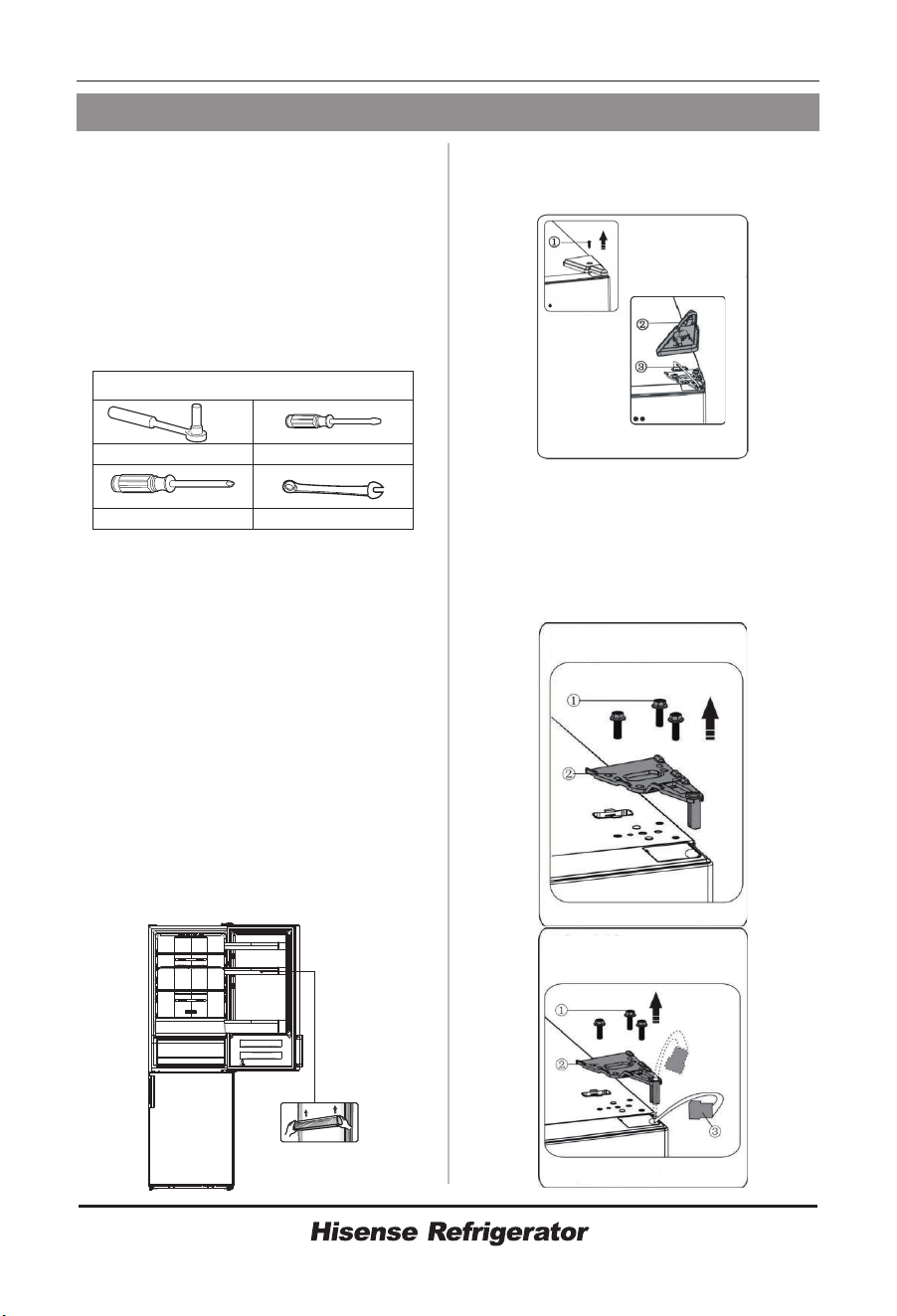 ①

②

③

①

②

①

②

③

Hisense Refrigerator