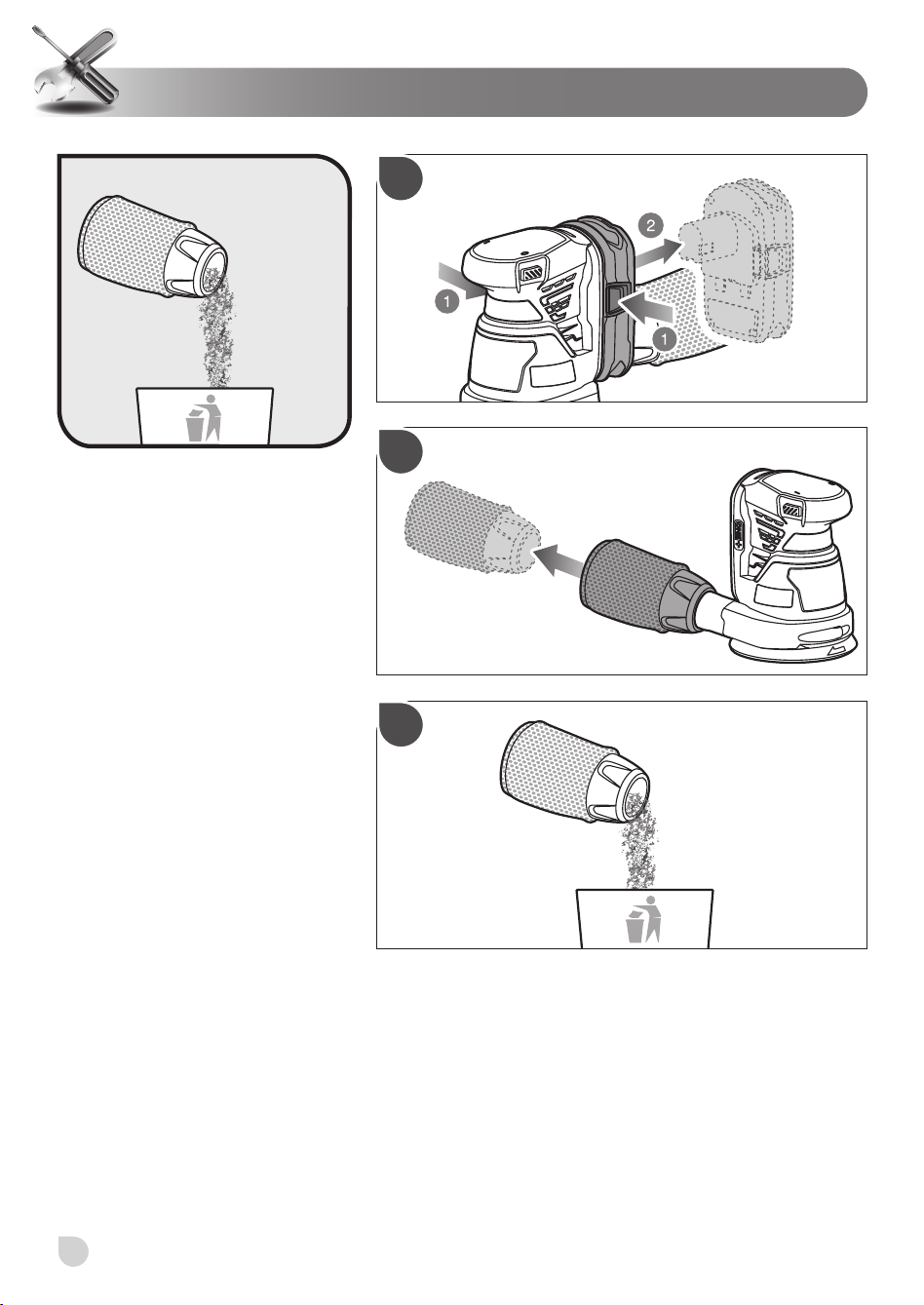 2

1

1