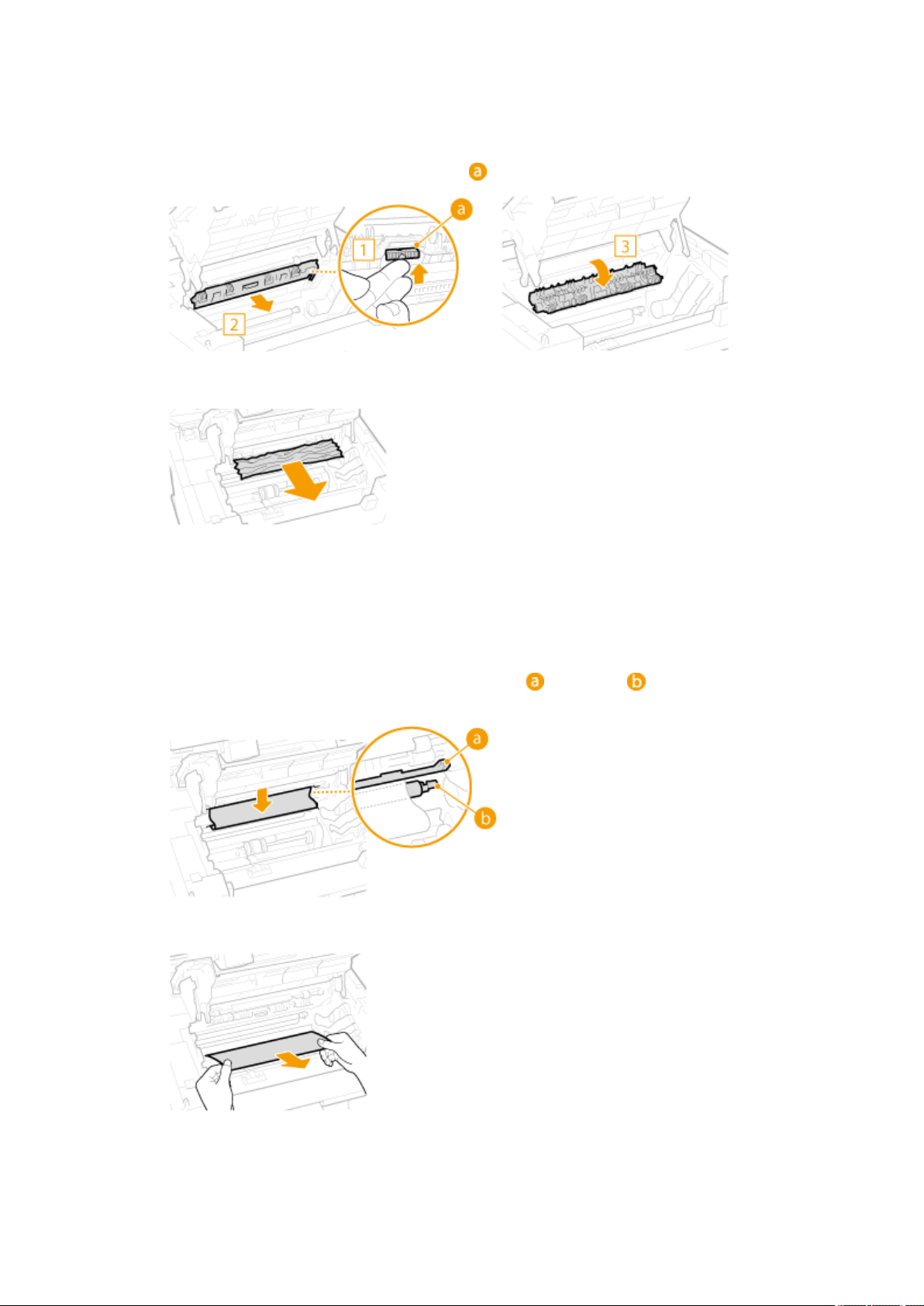 a

a

1

2

3

a b

a

b