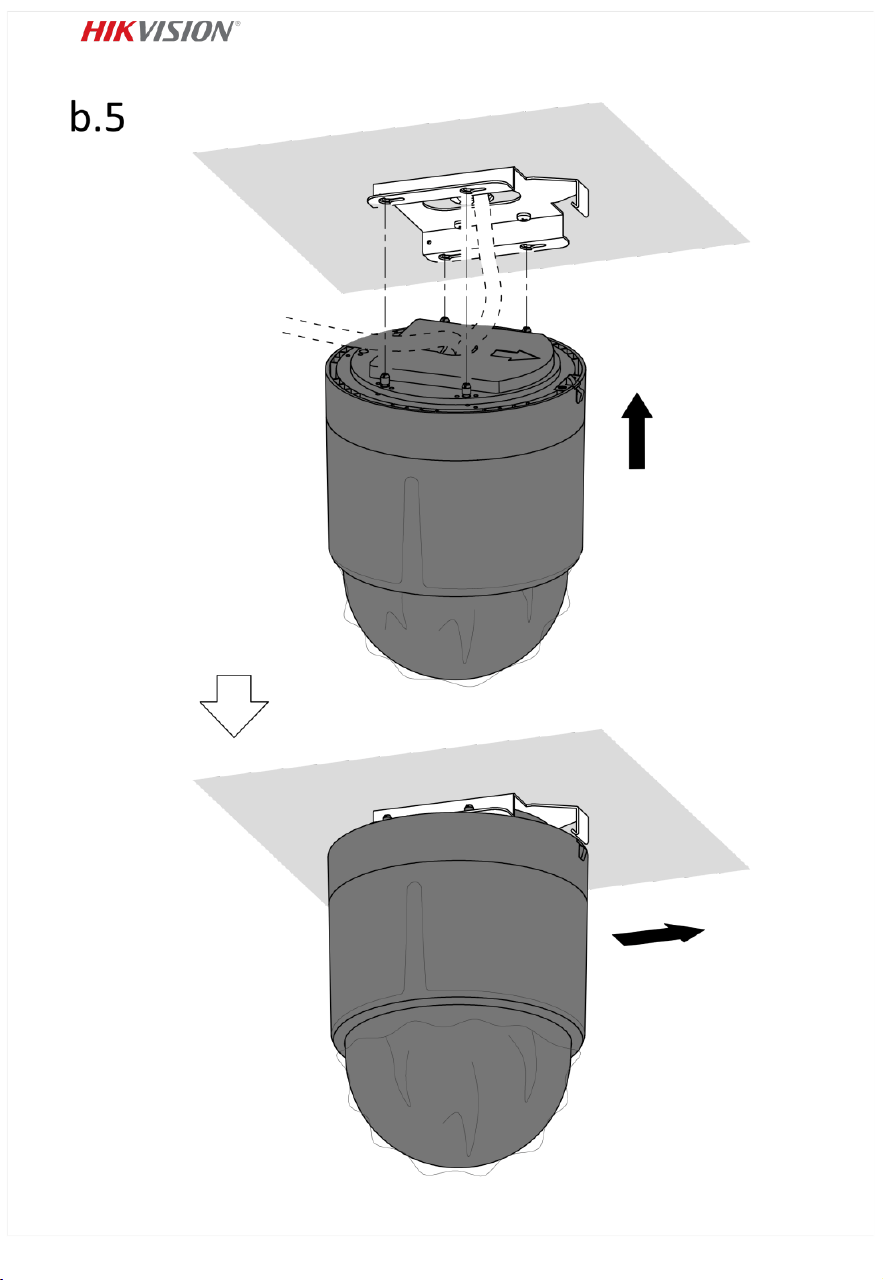 HIKVISION®

b.5