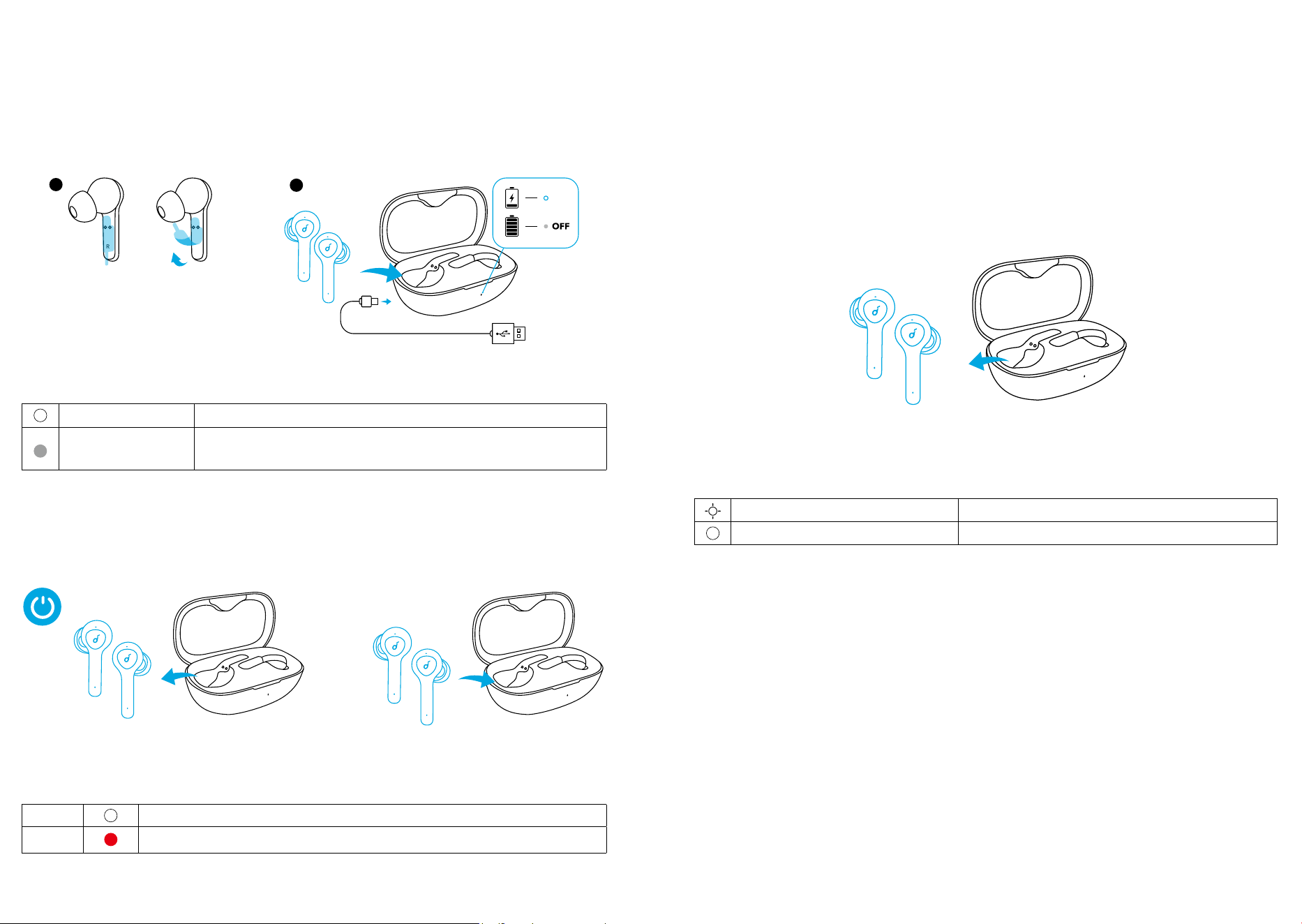 R

OFF