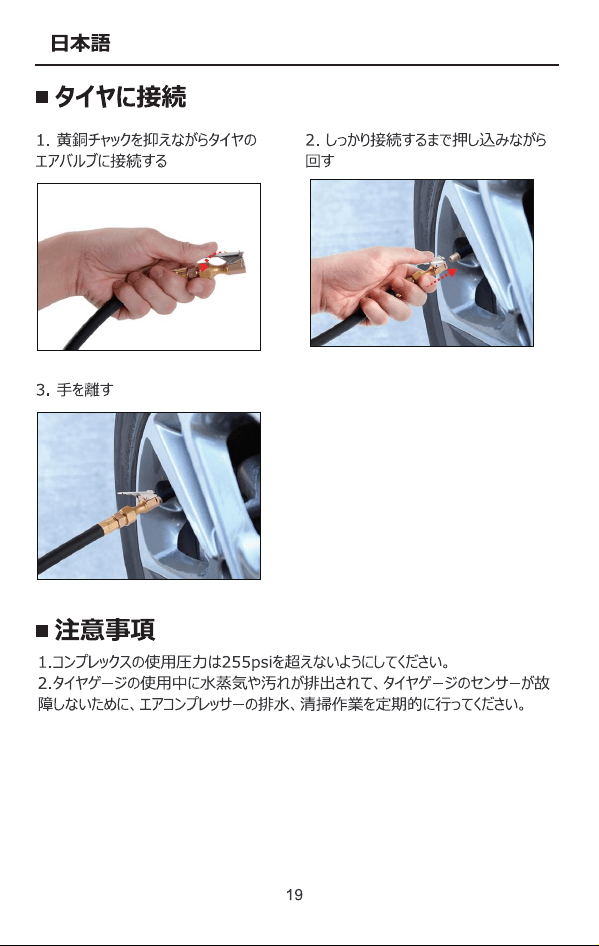 日本語

■ タイヤに接続

1. 黄銅チャックを抑えながらタイヤのエアバルブに接続する

2. しっかり接続するまで押し込みながら回す

3. 手を離す

■ 注意事項

1.コンプレックスの使用圧力は255psiを超えないようにしてください。
2.タイヤゲージの使用中に水蒸気や汚れが排出されて、タイヤゲージのセンサーが故障しないために、エアコンプレッサーの排水、清掃作業を定期的に行ってください。

19