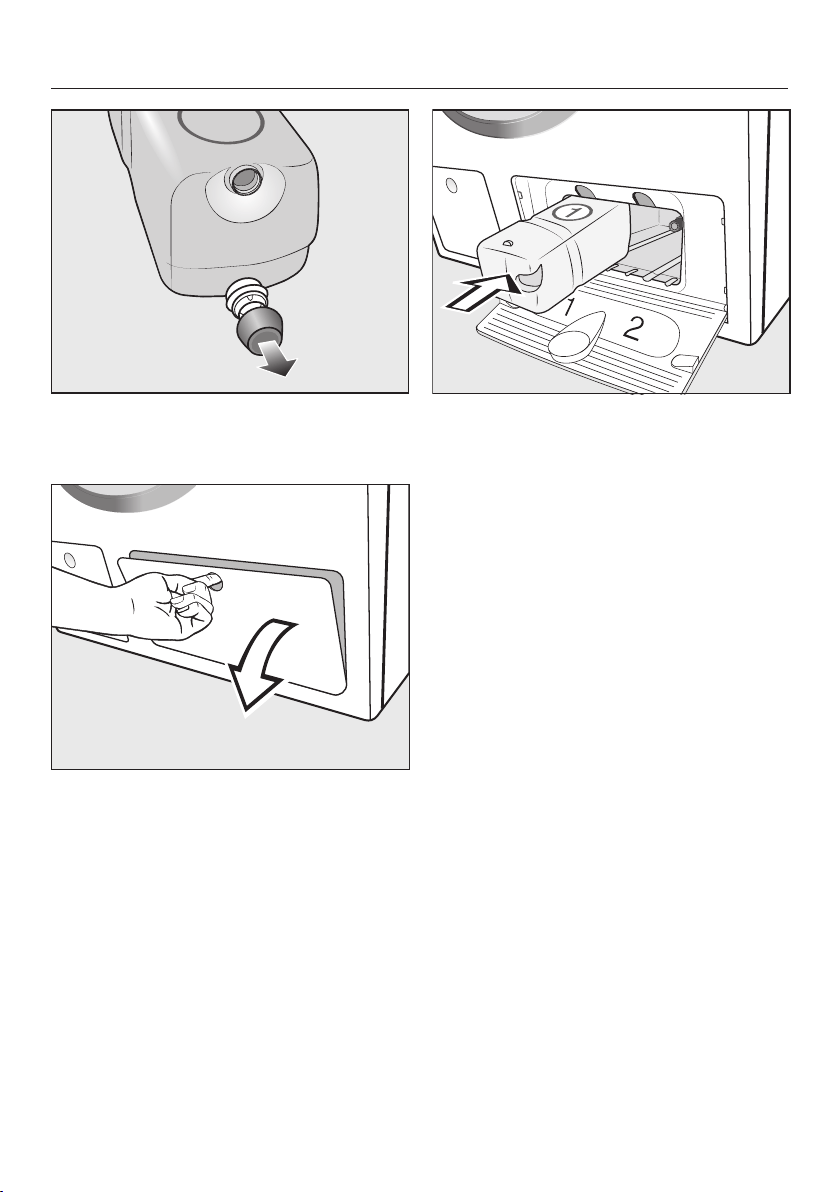 1

1 2