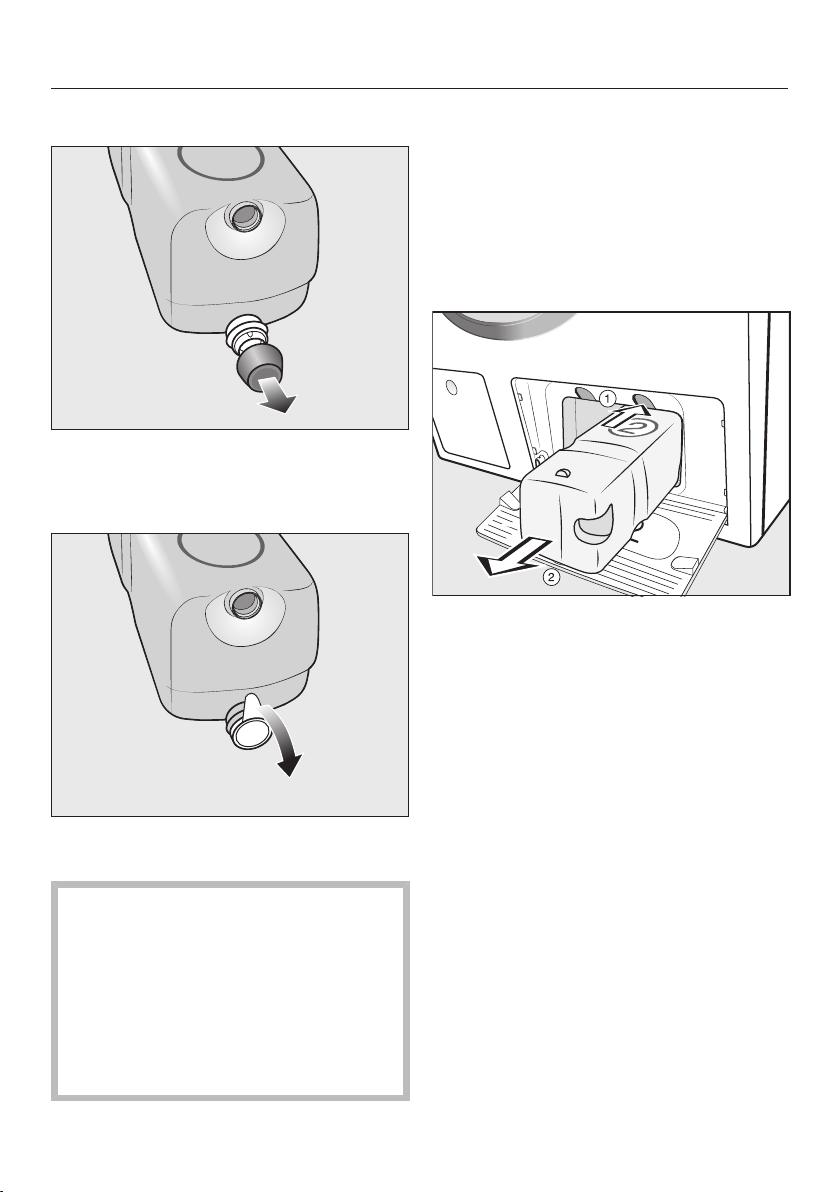 ①

②