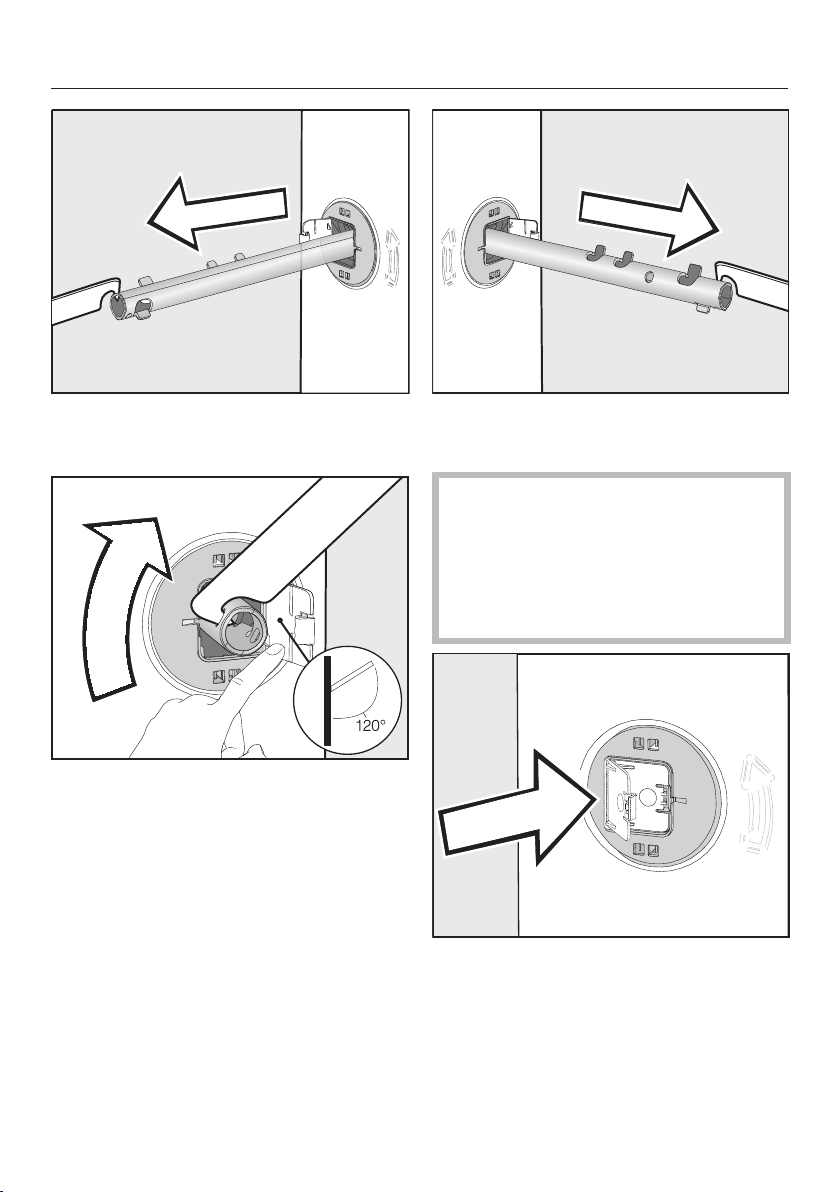 120°