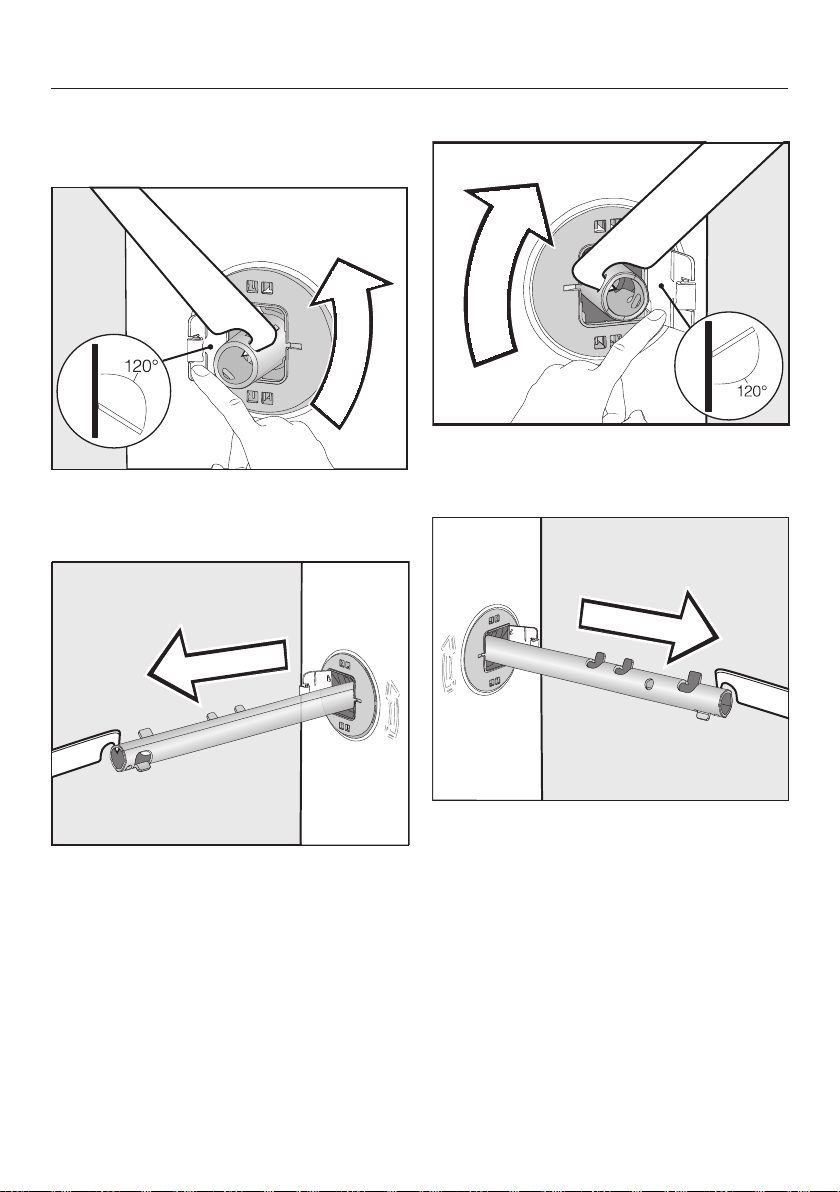 120°

120°