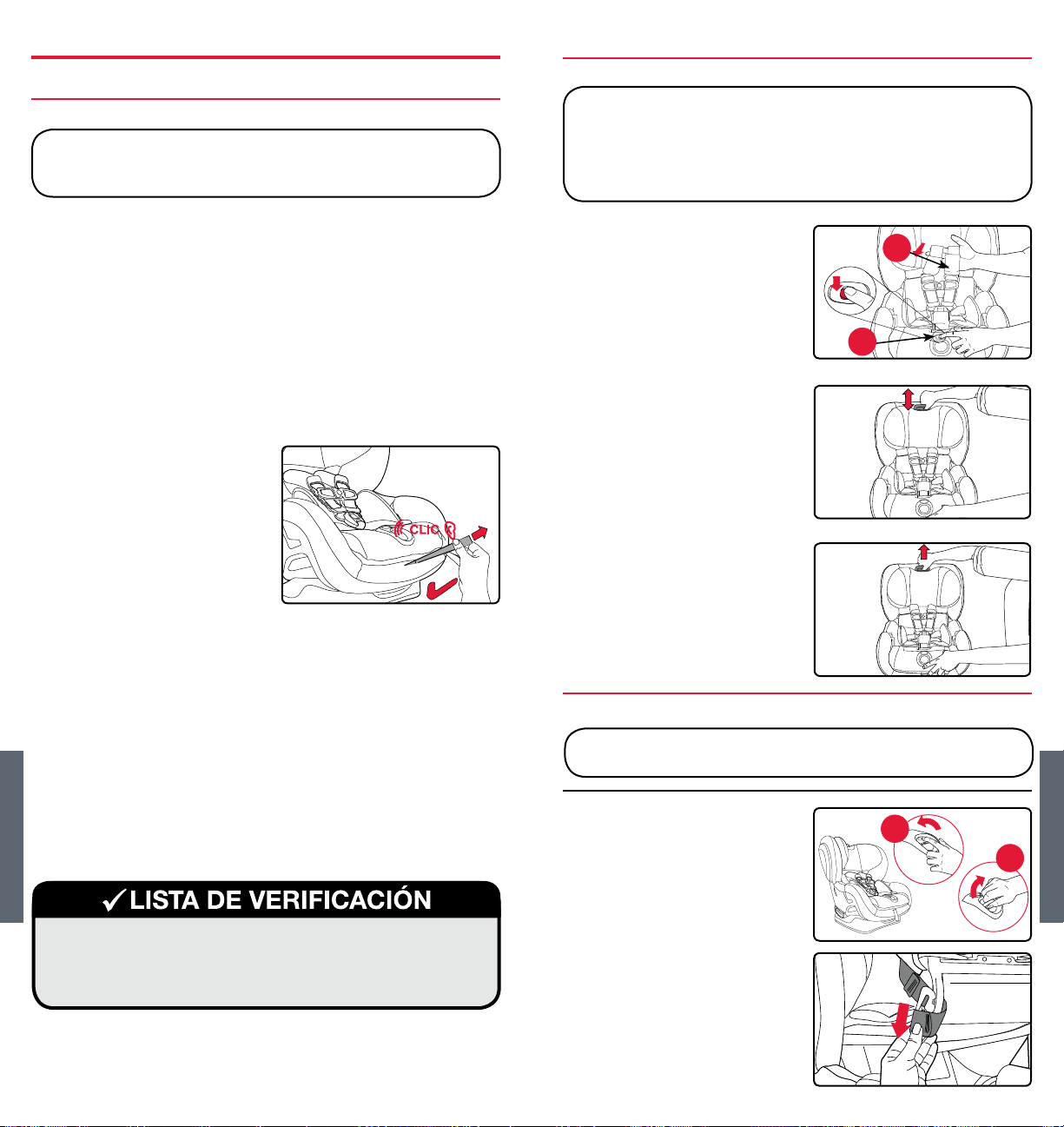 CLIC

✓LISTA DE VERIFICACIÓN