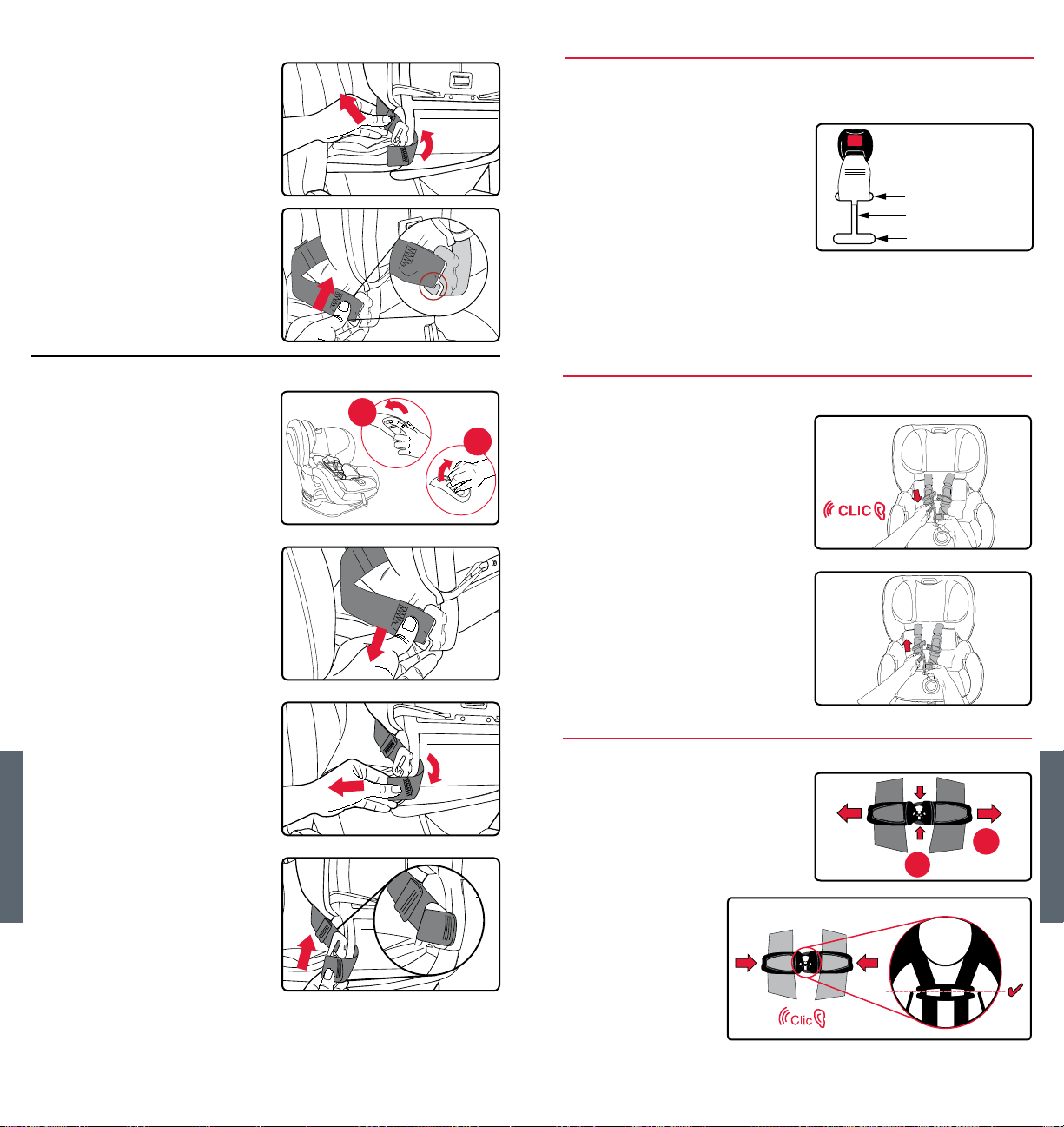 CLIC

Clic