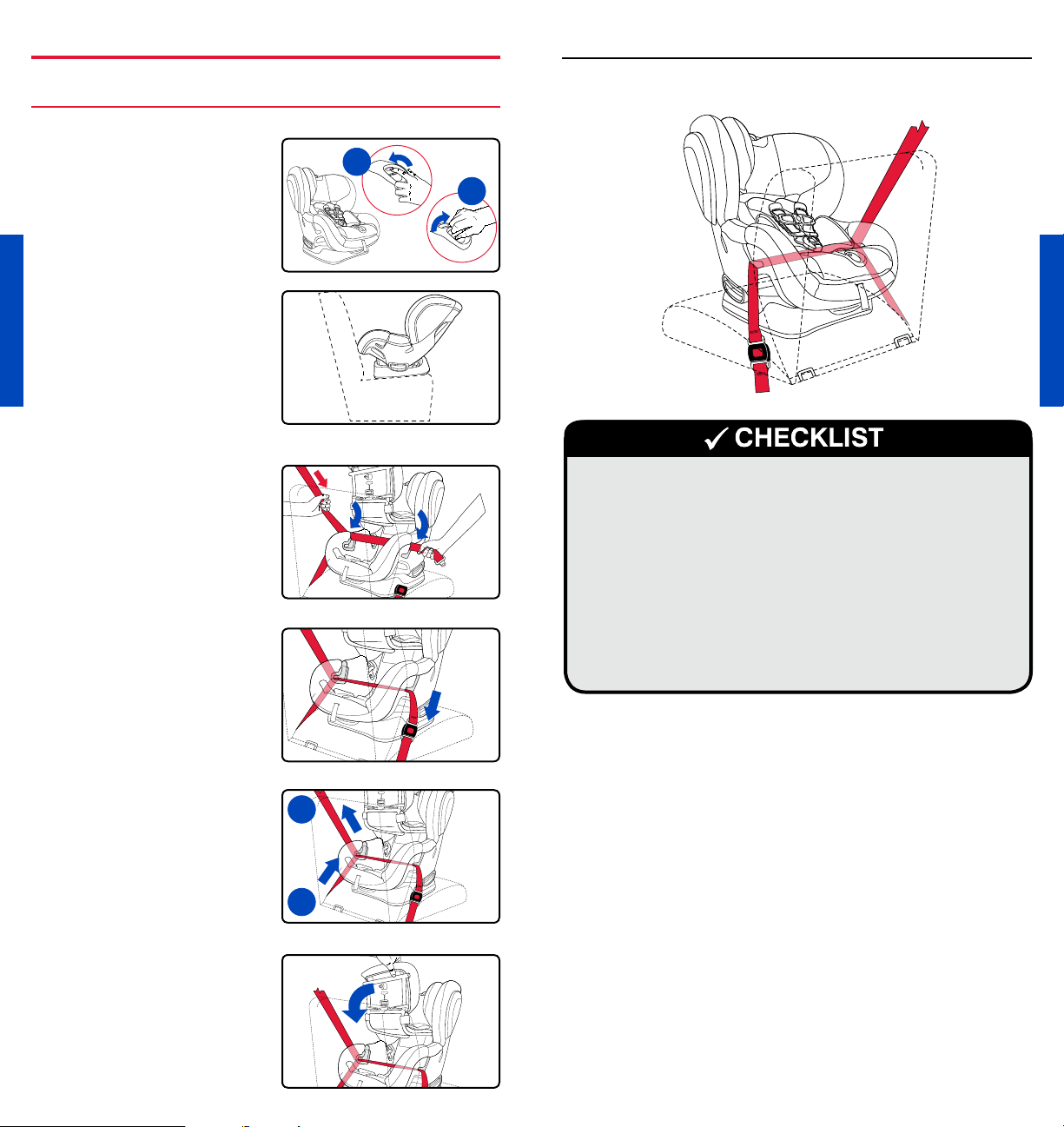 ✓ CHECKLIST