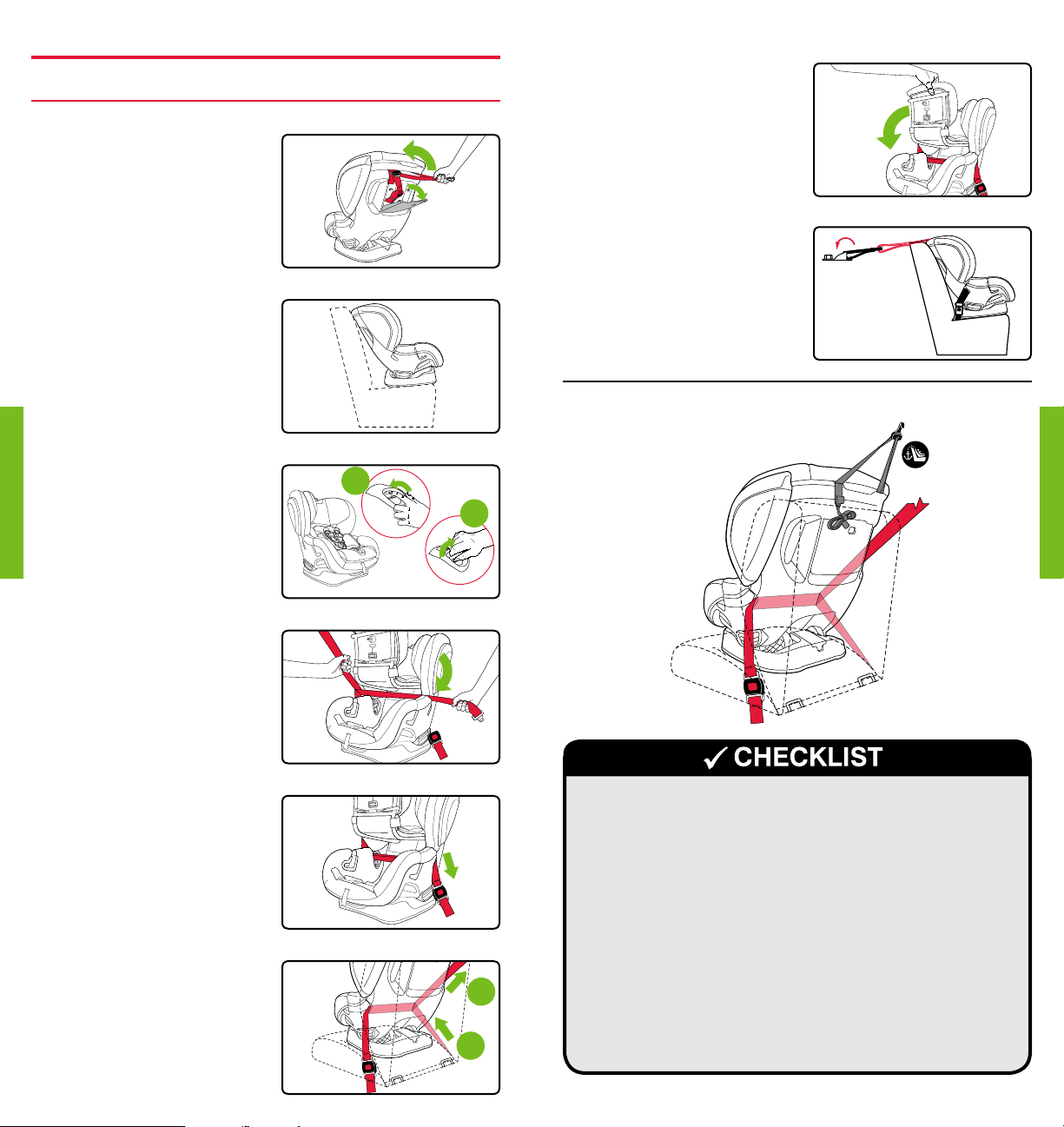 ✓ CHECKLIST