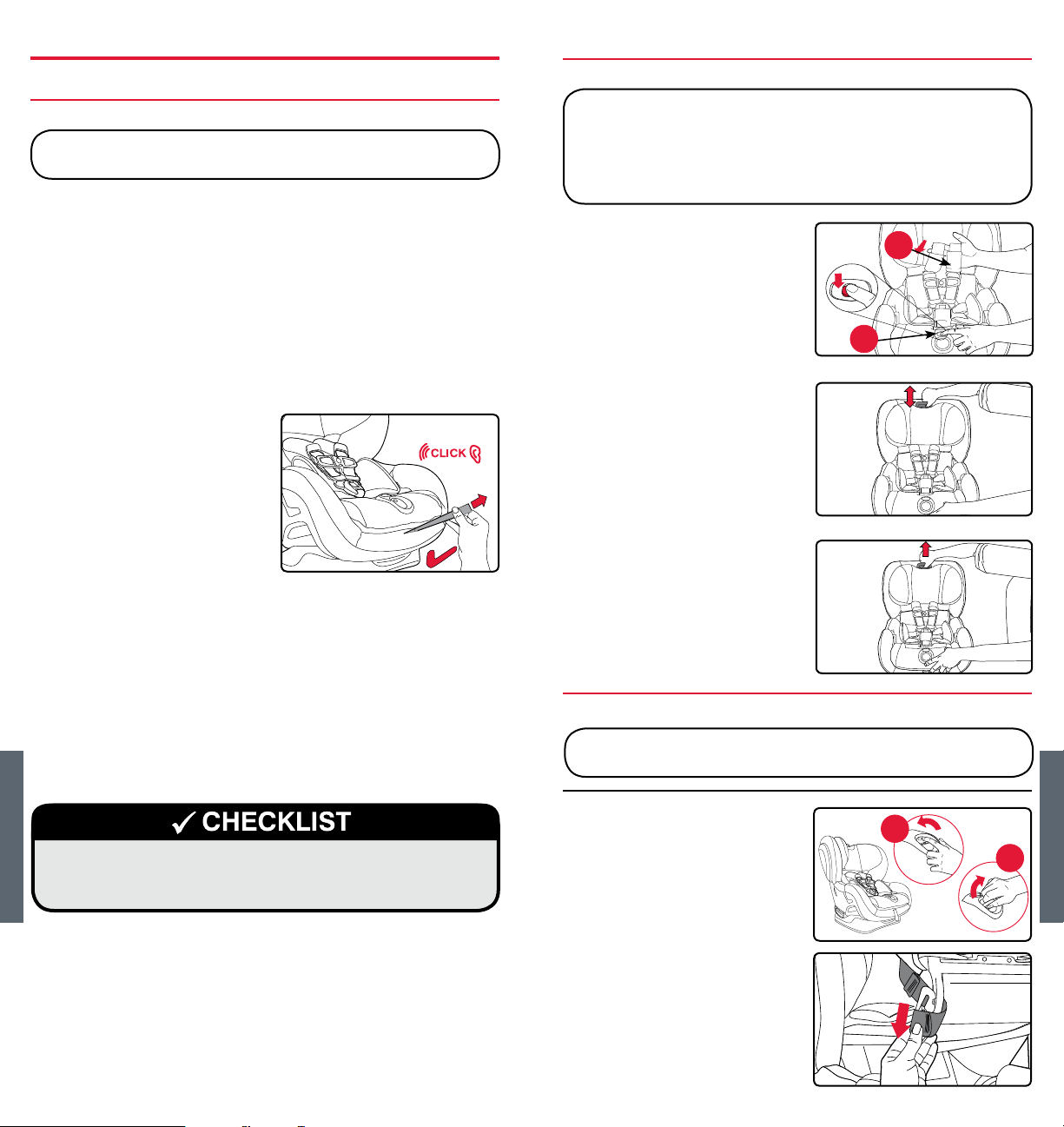 CLICK

✓ CHECKLIST