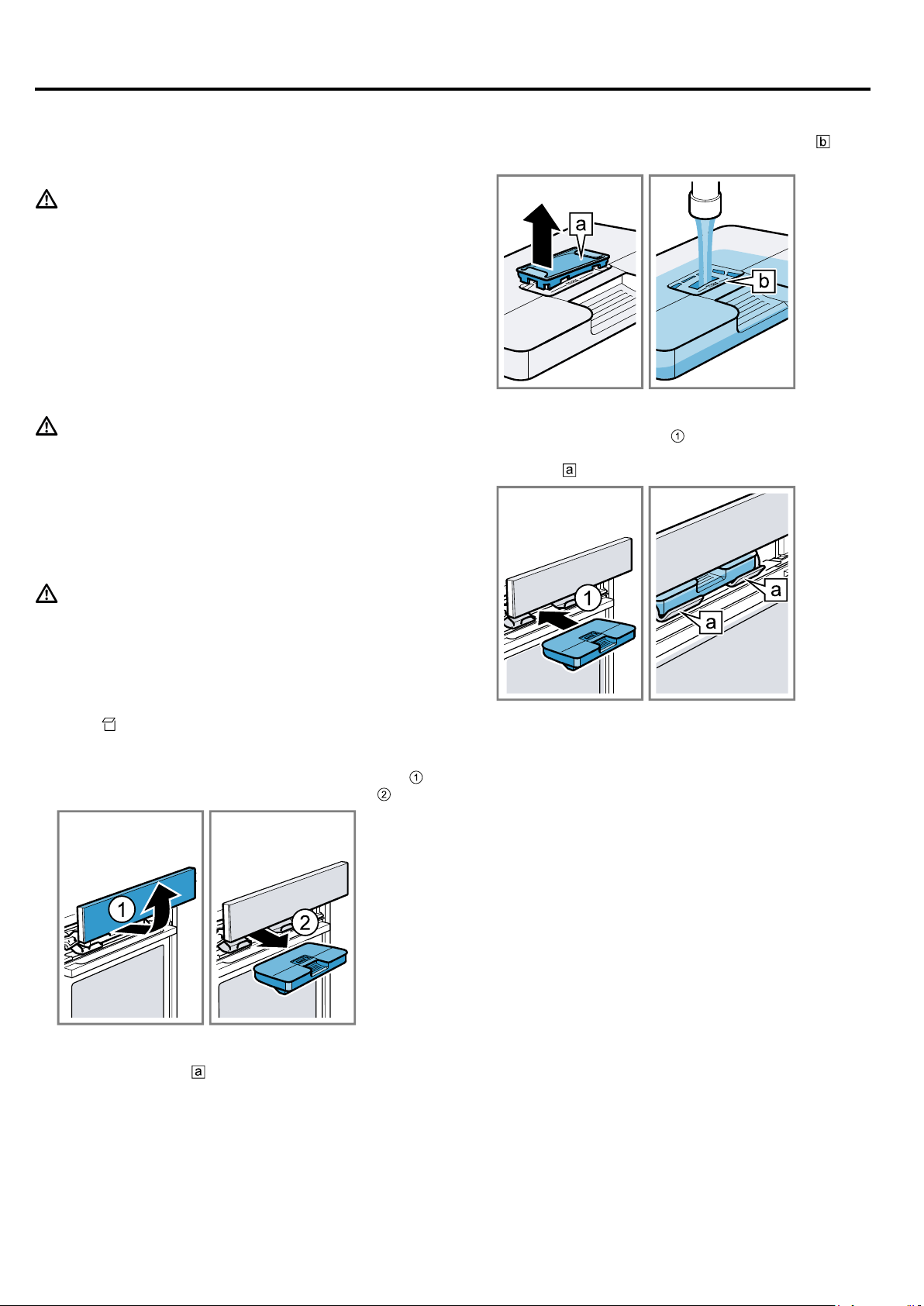 b

a

b

1

a

1

a

a

1

2

1

2

a