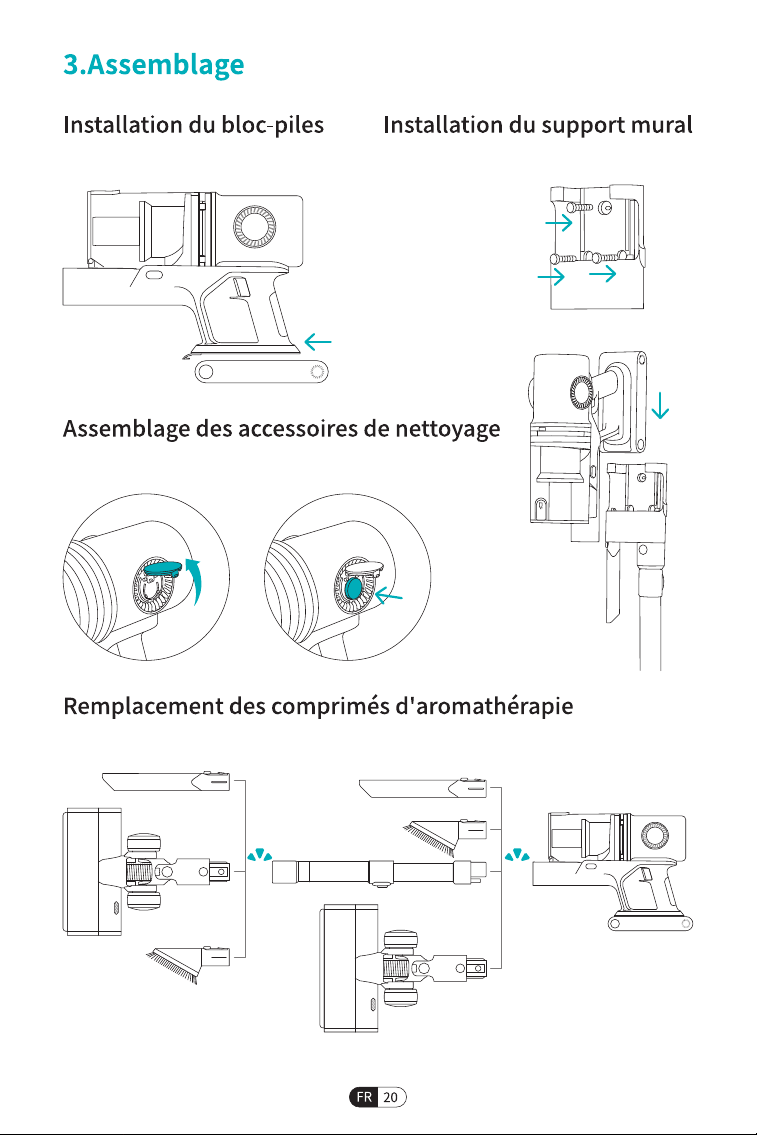 3.Assemblage

Installation du bloc-piles

Installation du support mural

Assemblage des accessoires de nettoyage

Remplacement des comprimés d'aromathérapie

FR 20