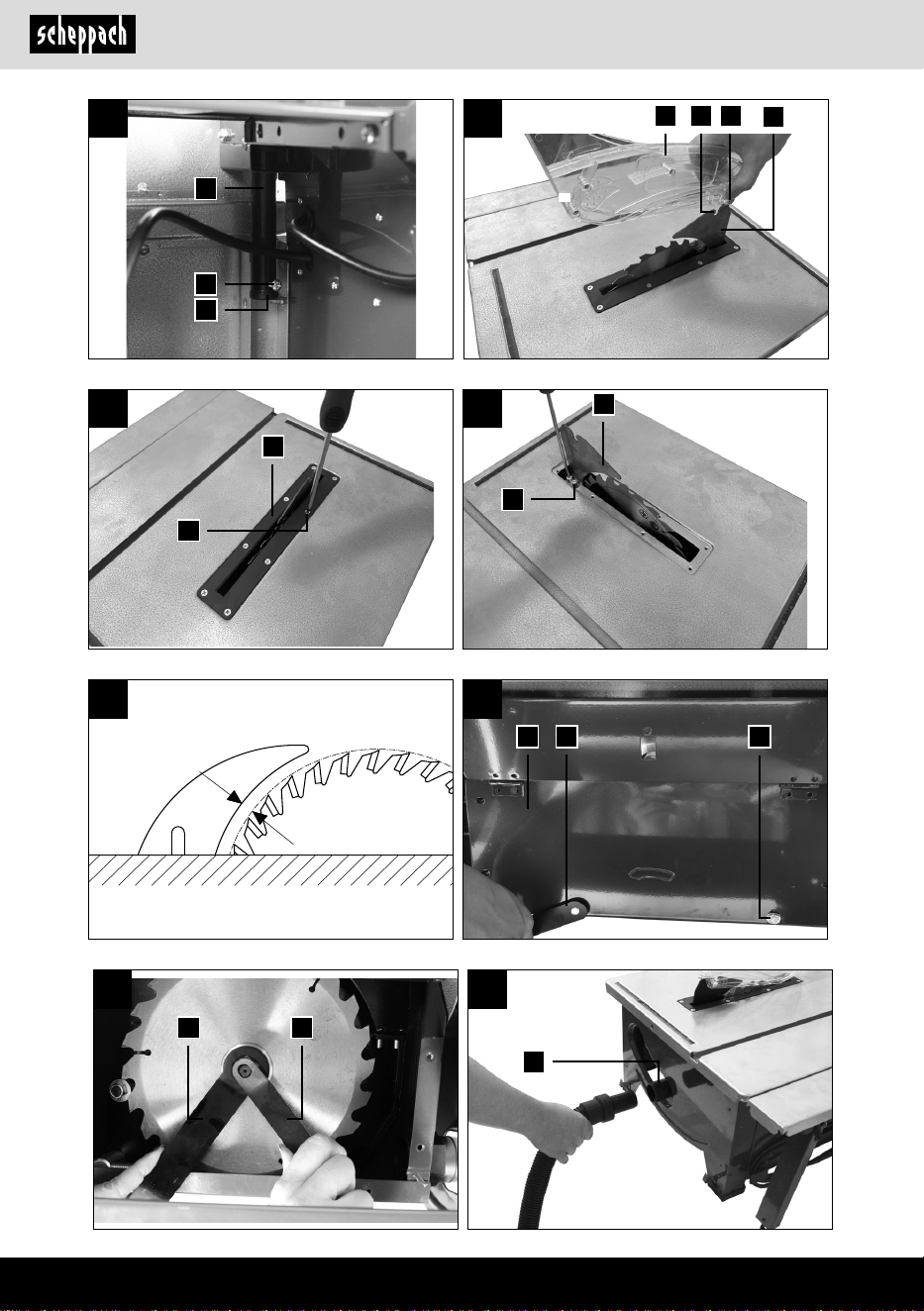 scheppach