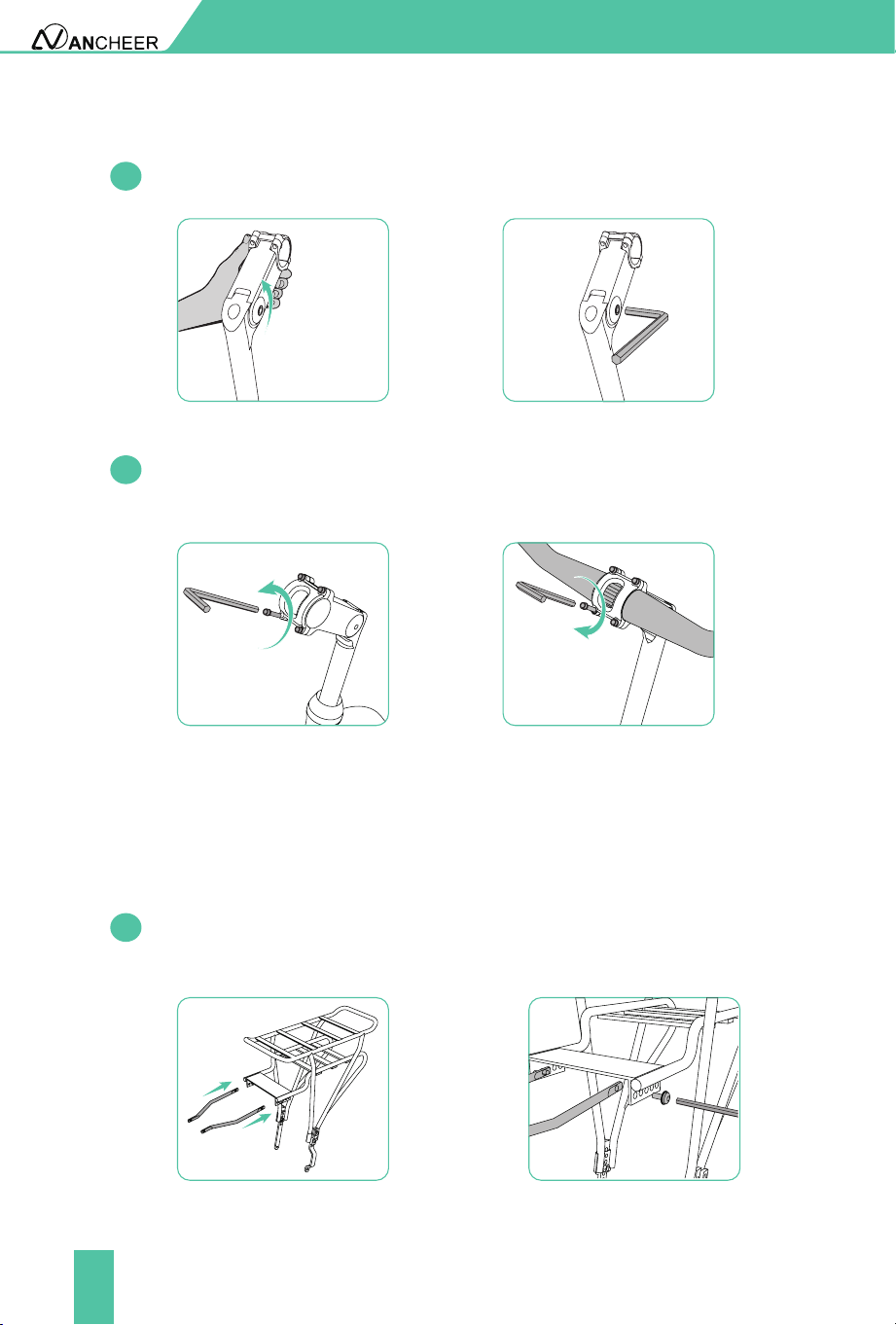 ANCHEER