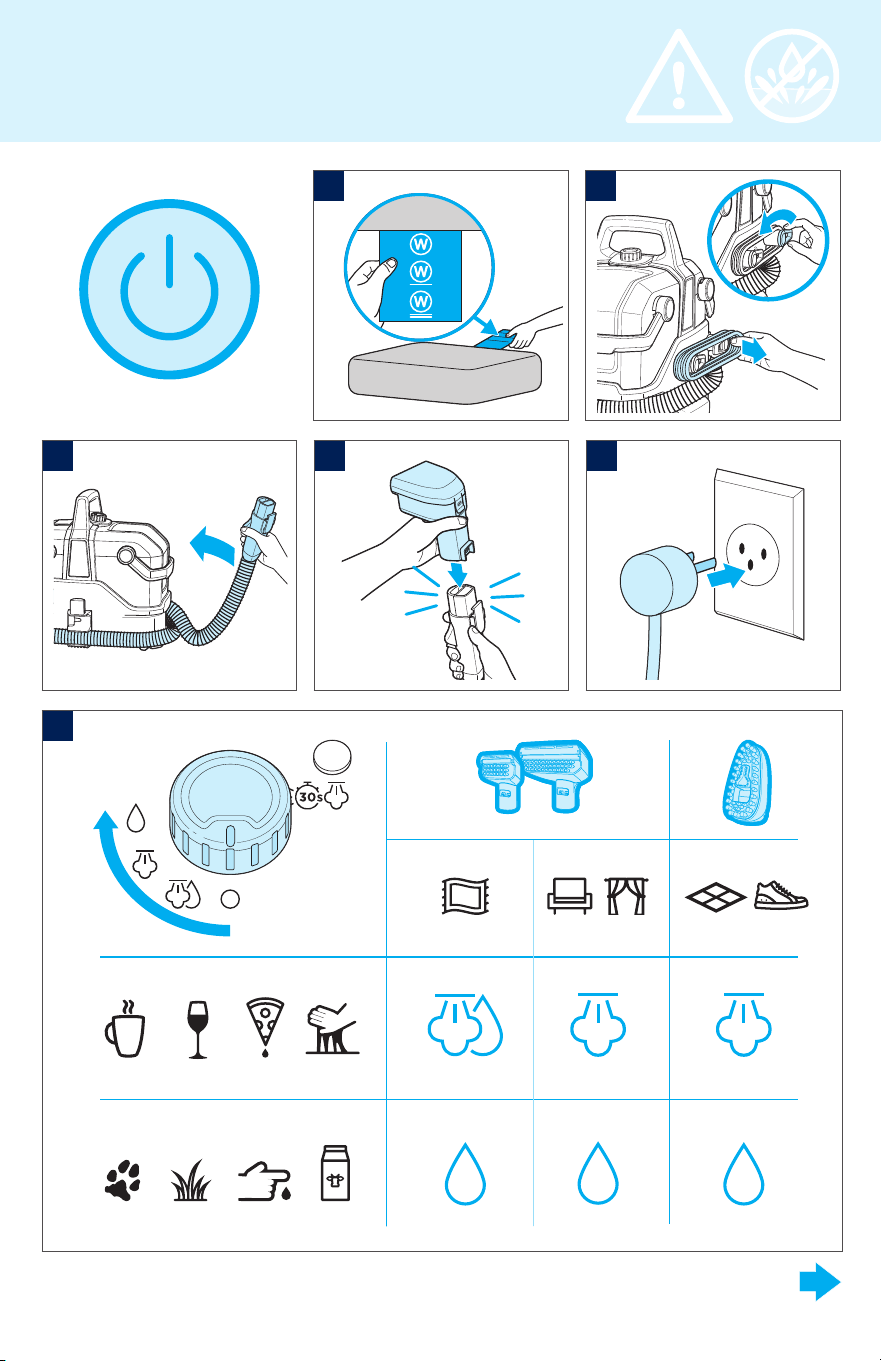 W
W
W

30s