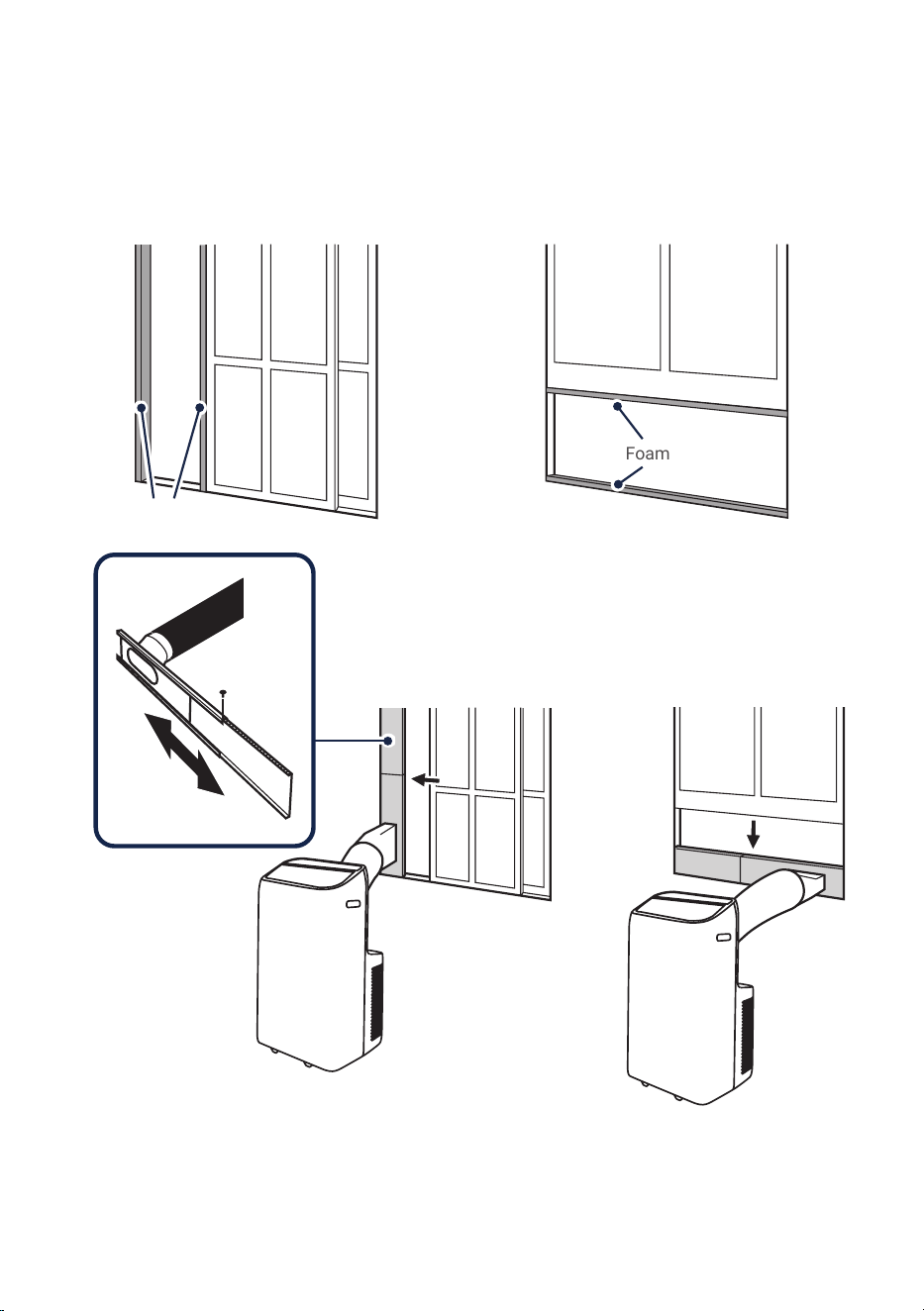 Foam