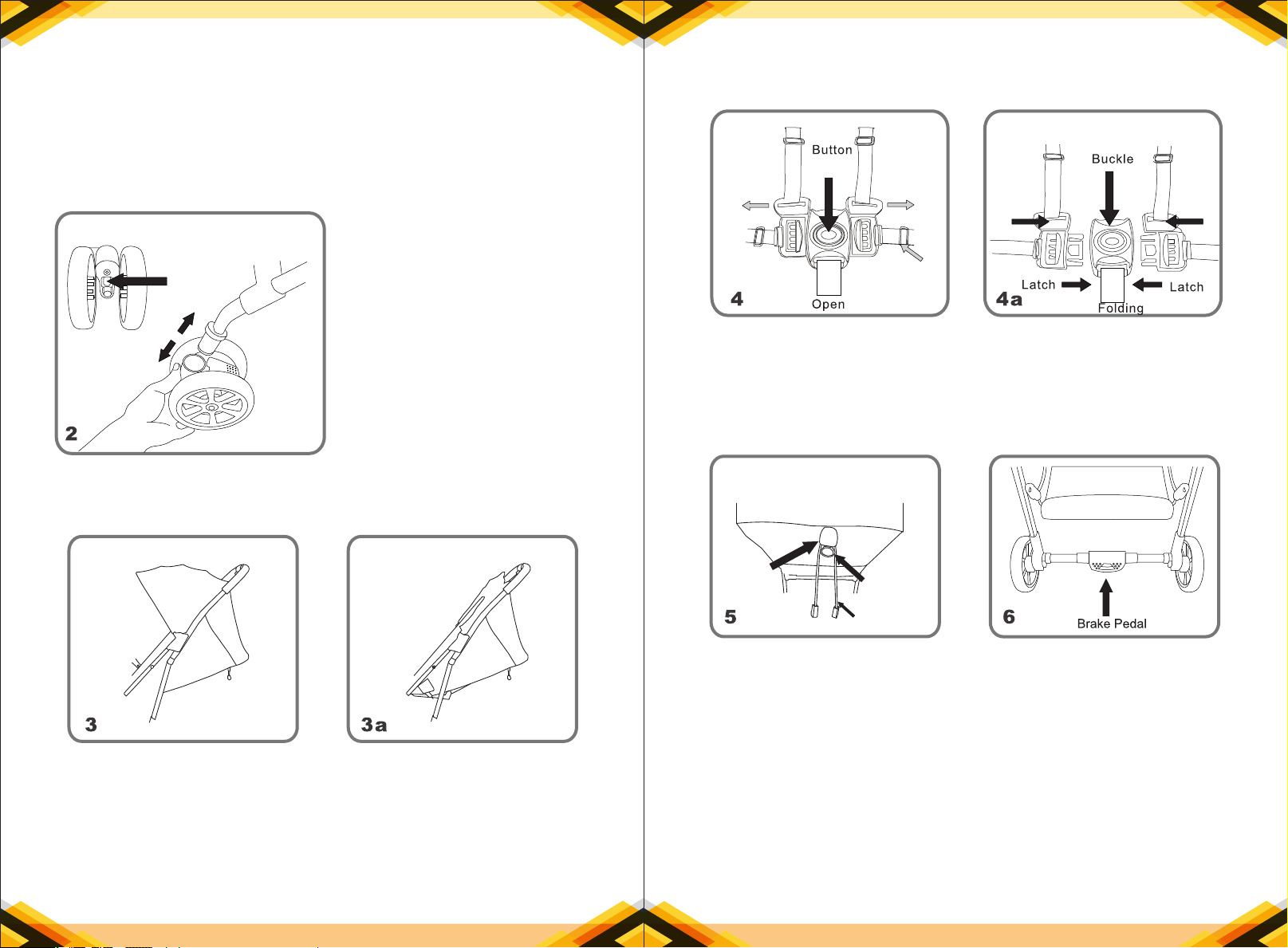 2

3

3a

Button

4

Open

Buckle

Latch

Latch

4a

Folding

5

6

Brake Pedal