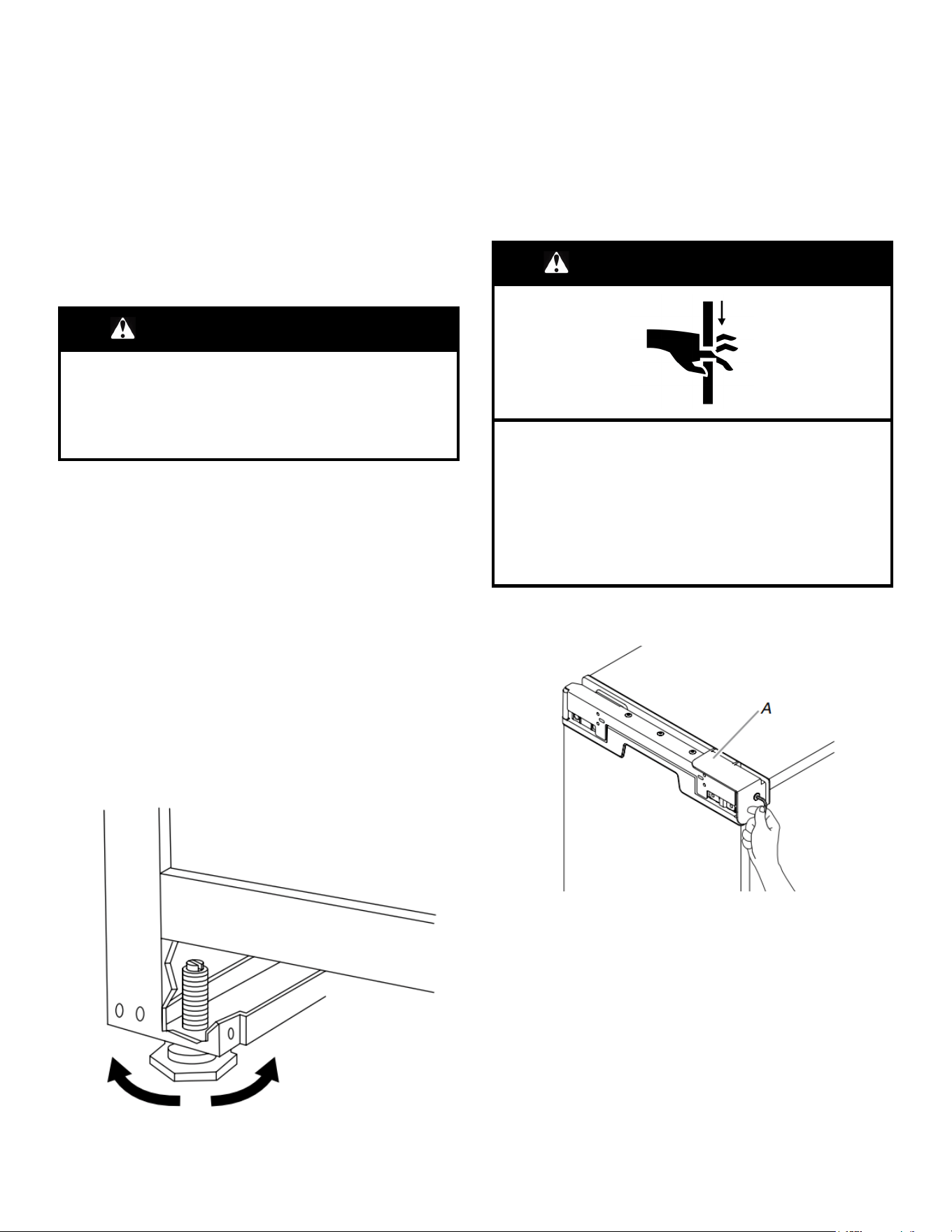 A