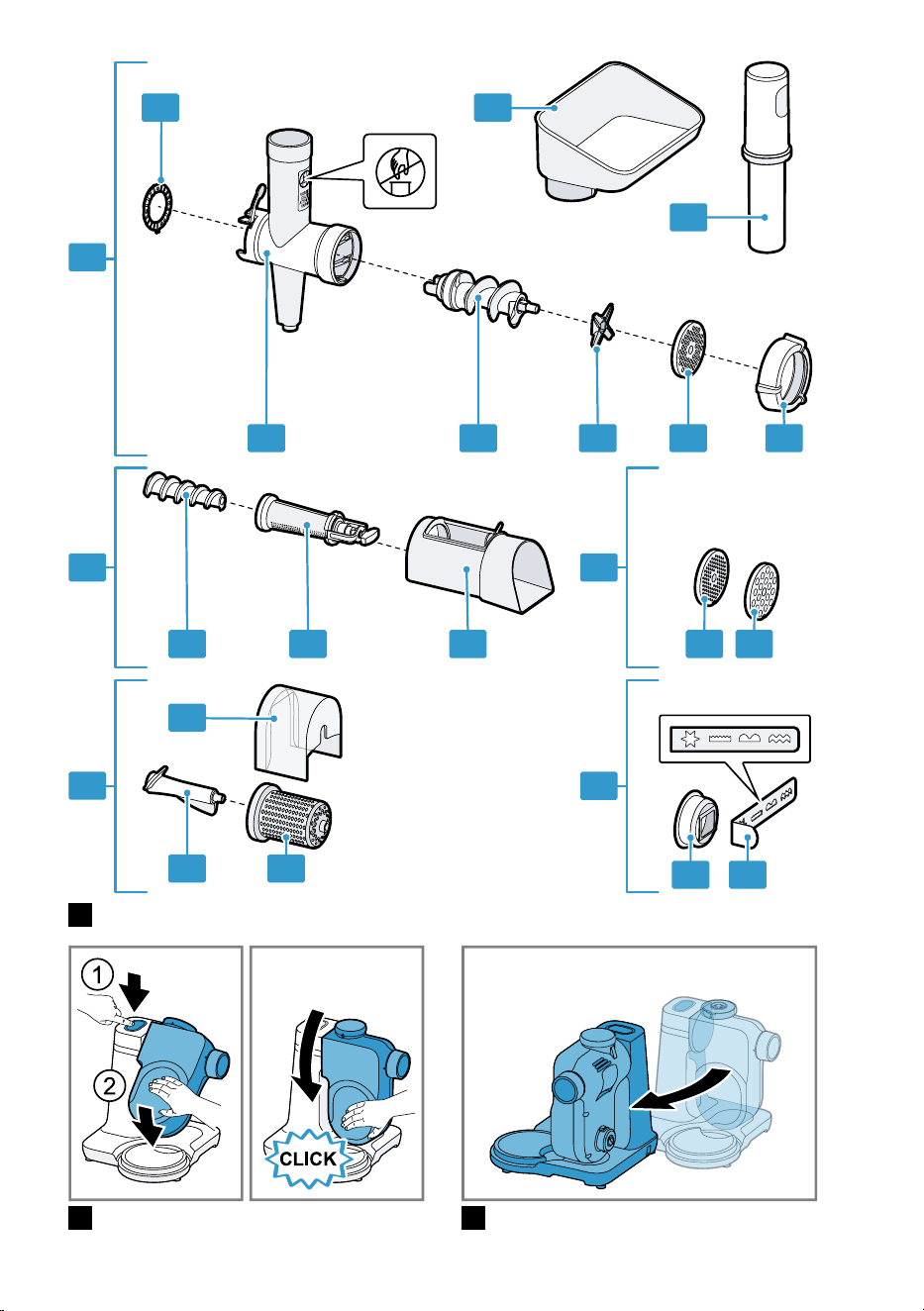 1
2
CLICK