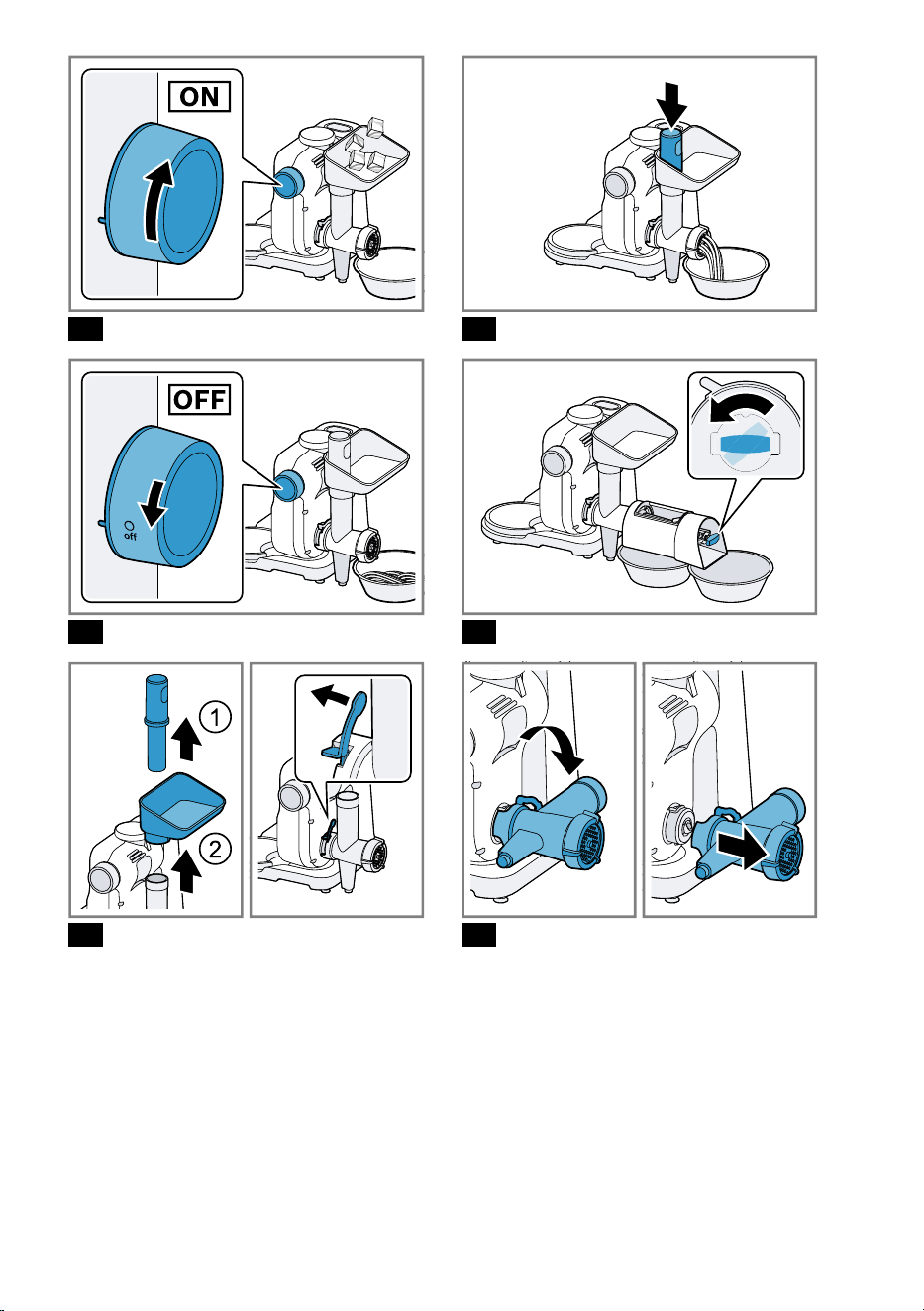 ON

OFF

off

1

2