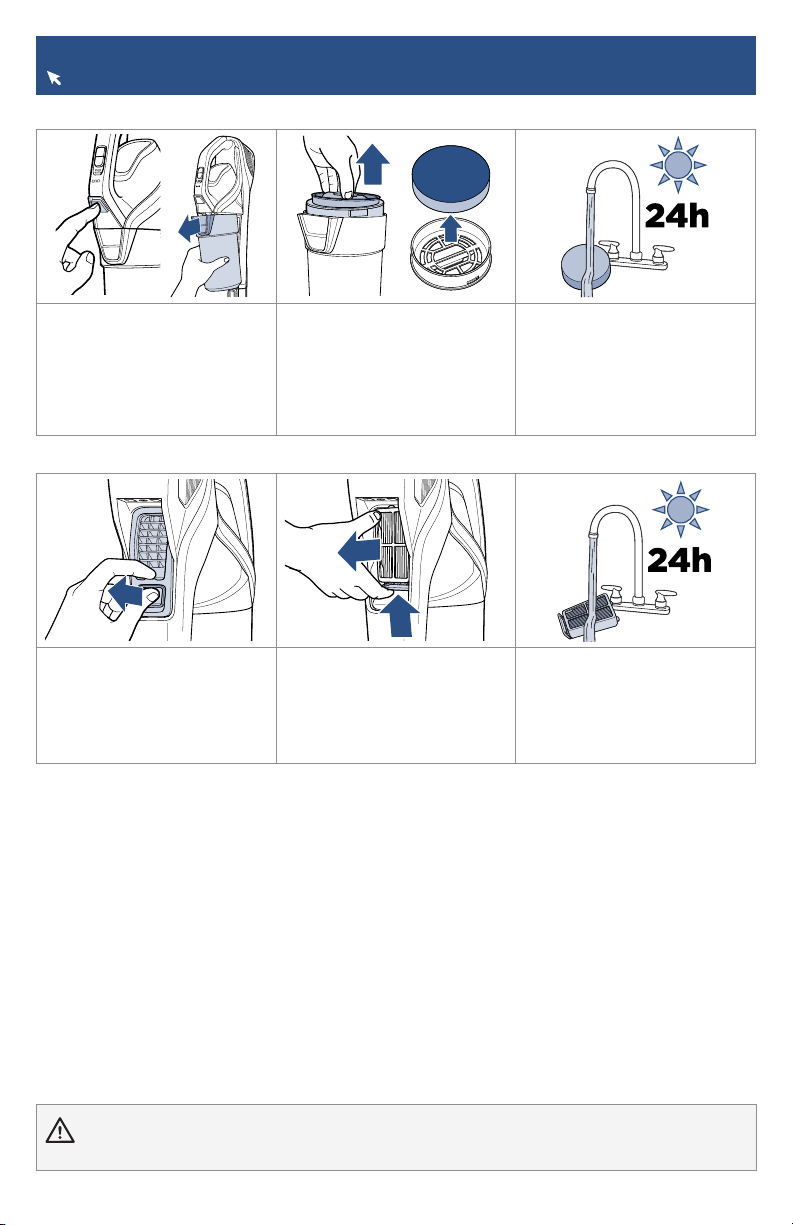 24h

24h