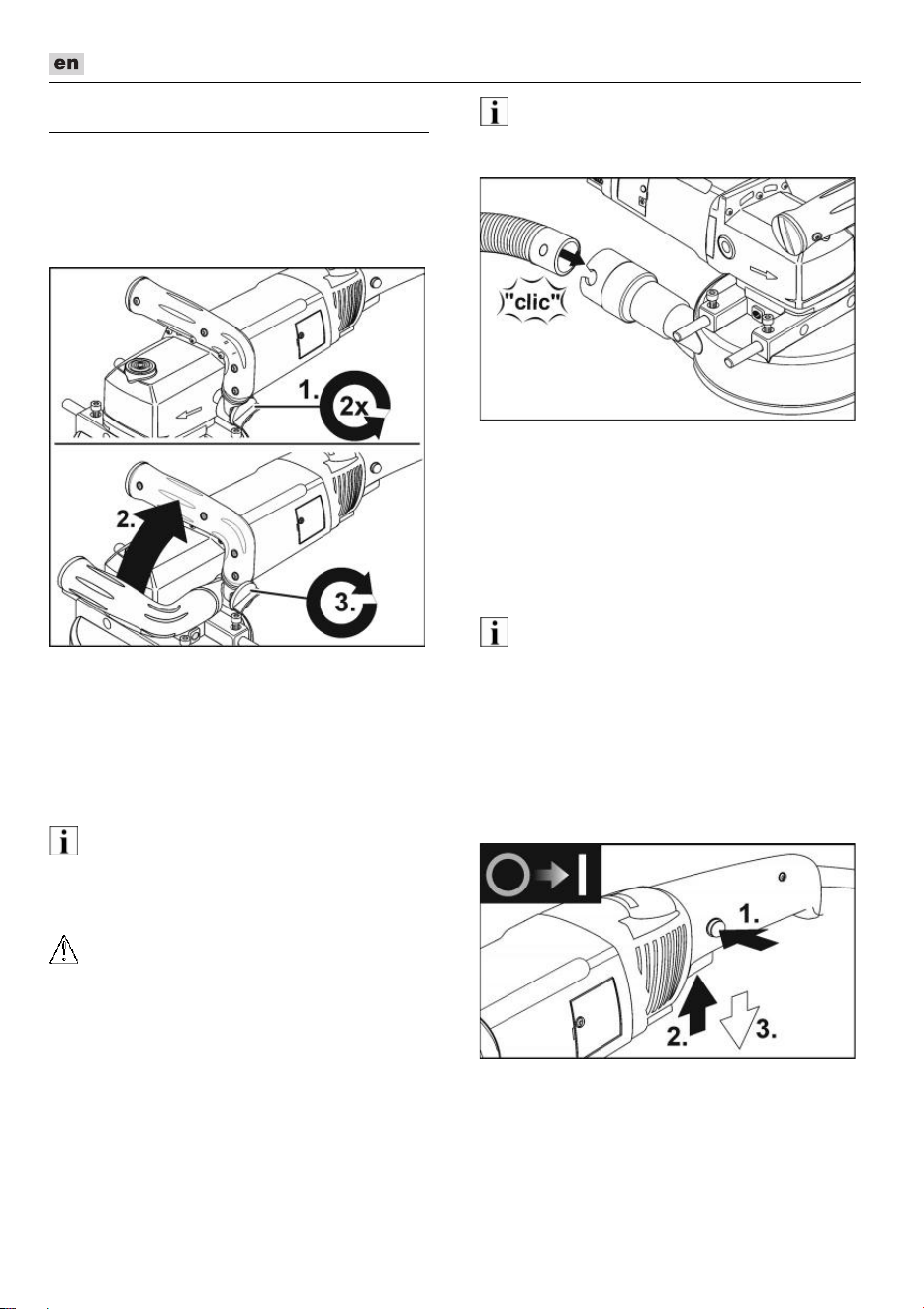 en

1.

2x

2.

3.

"clic"

1.

2.

3.