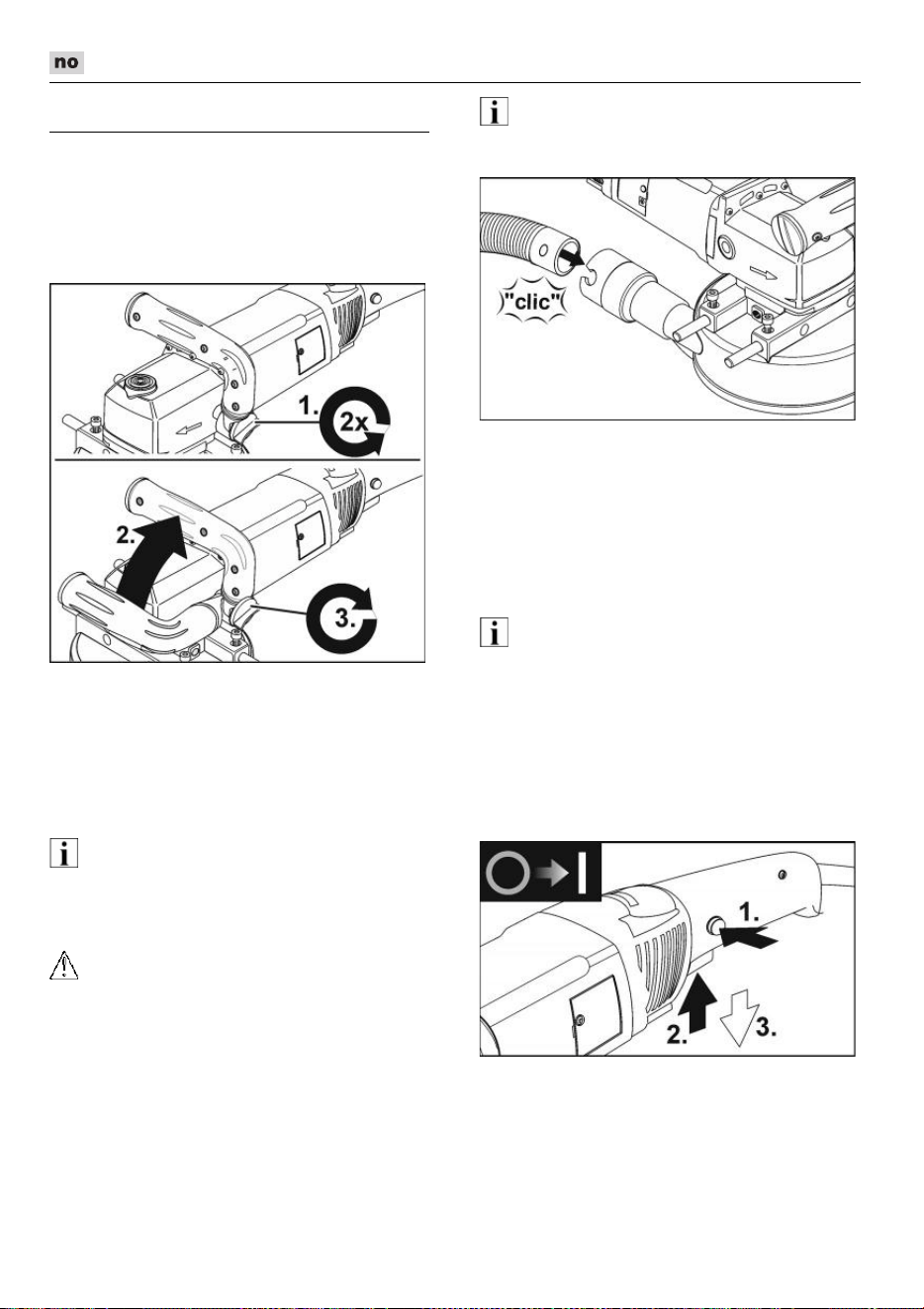 no

1.

2x

2.

3.

"clic"

1.

2.

3.