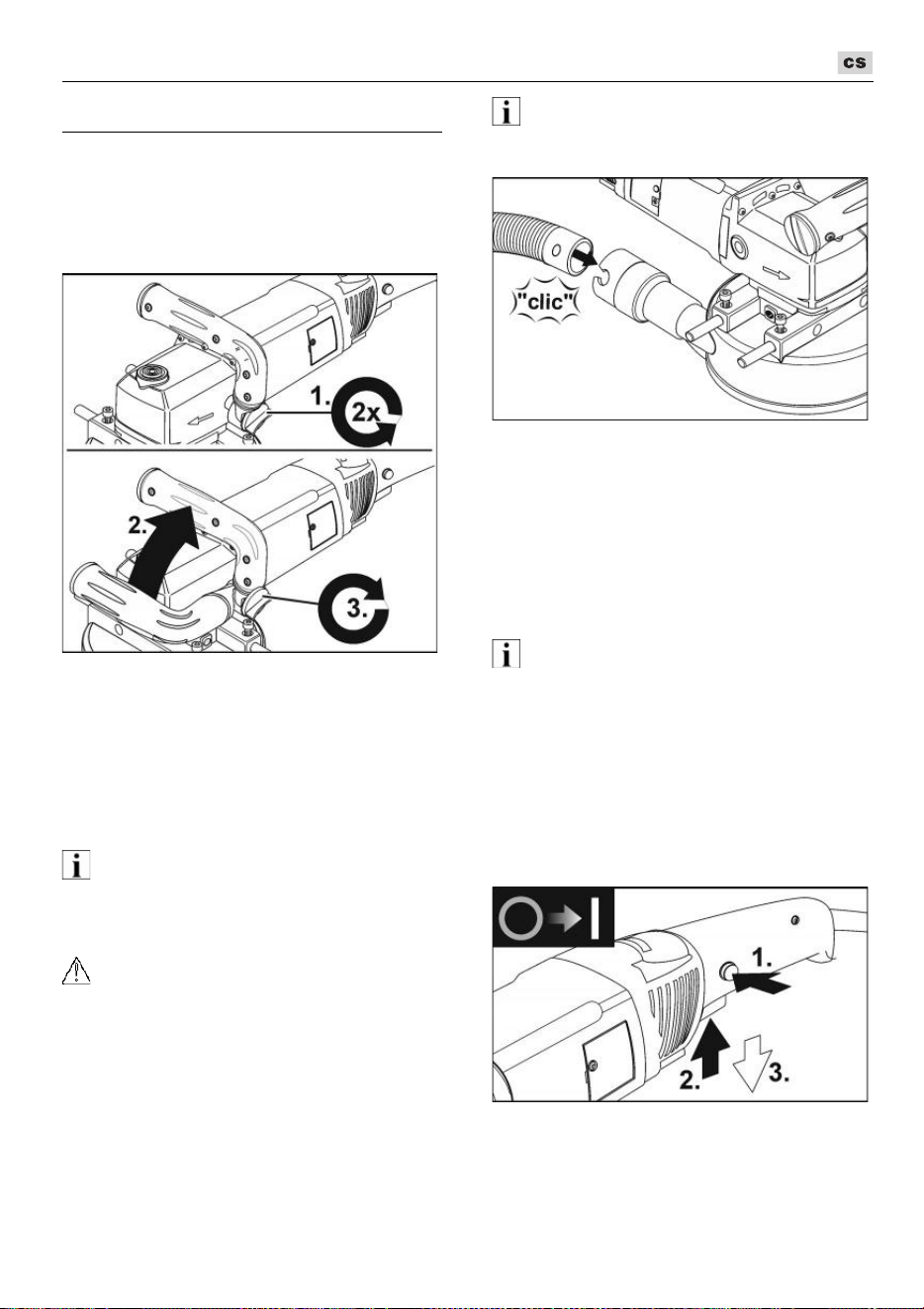 cs

1.

2x

2.

3.

"clic"

1.

2.

3.