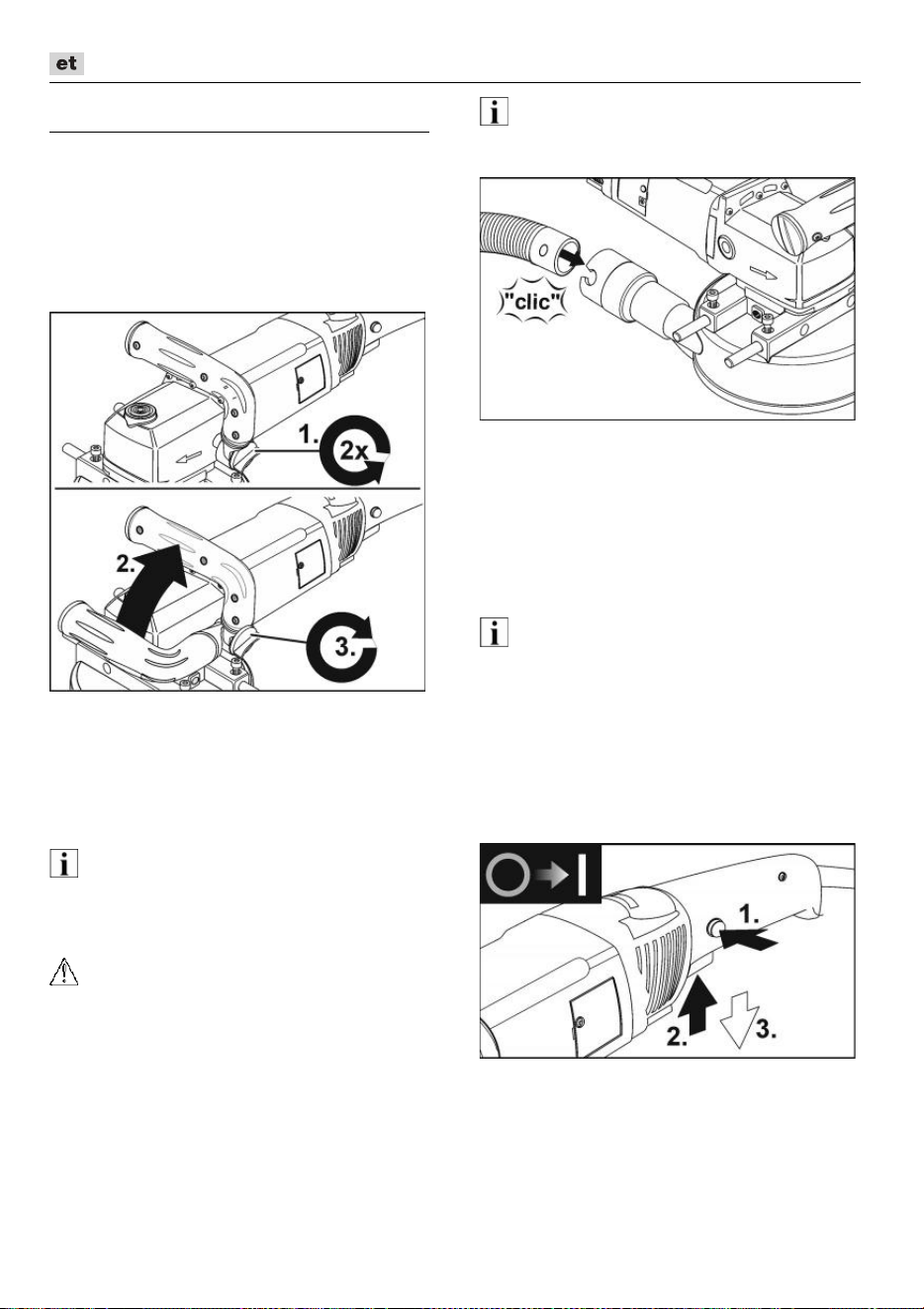 et

1.

2x

2.

3.

"clic"

1.

2.

3.