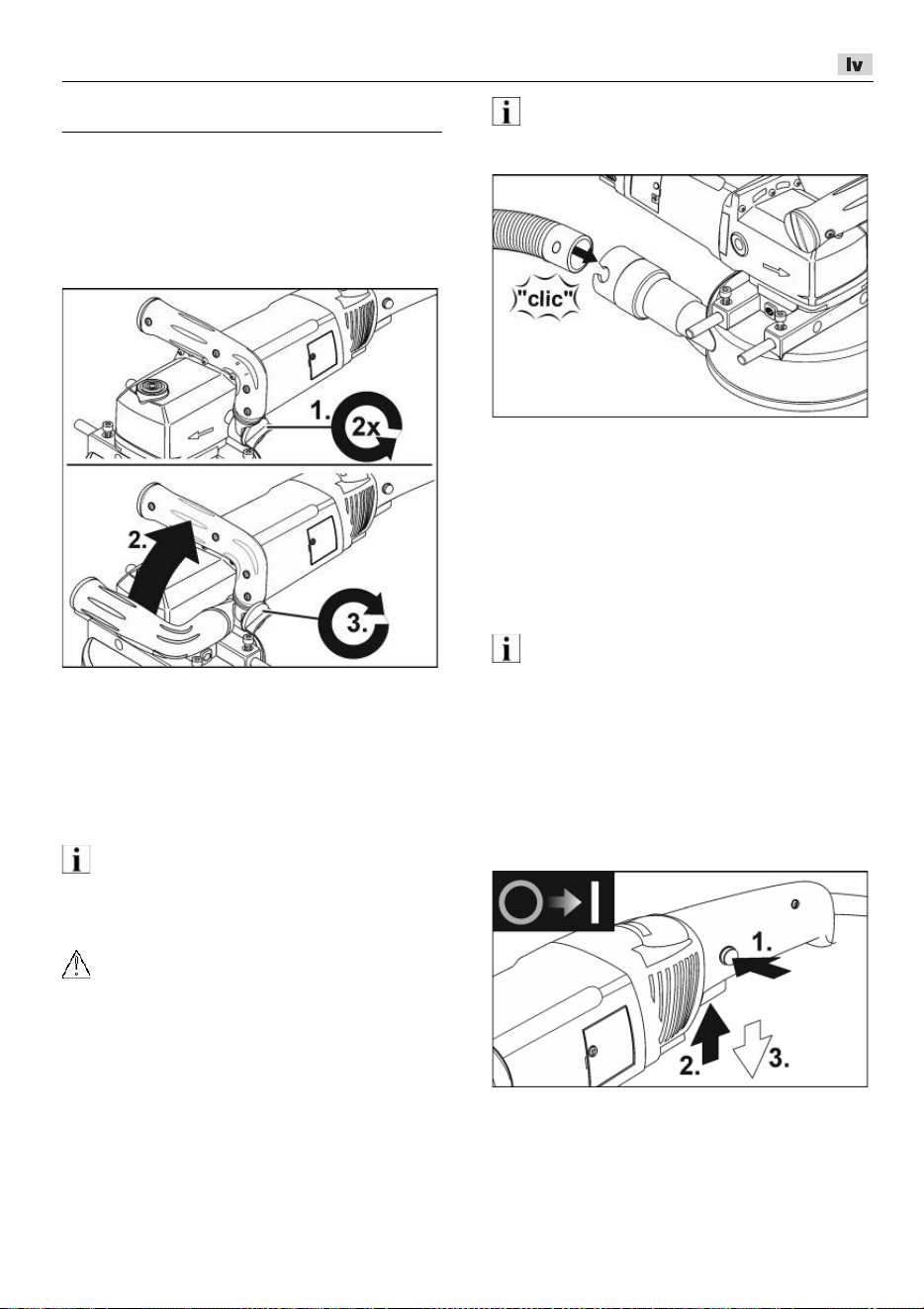 lv

1.

2x

2.

3.

"clic"

1.

2.

3.