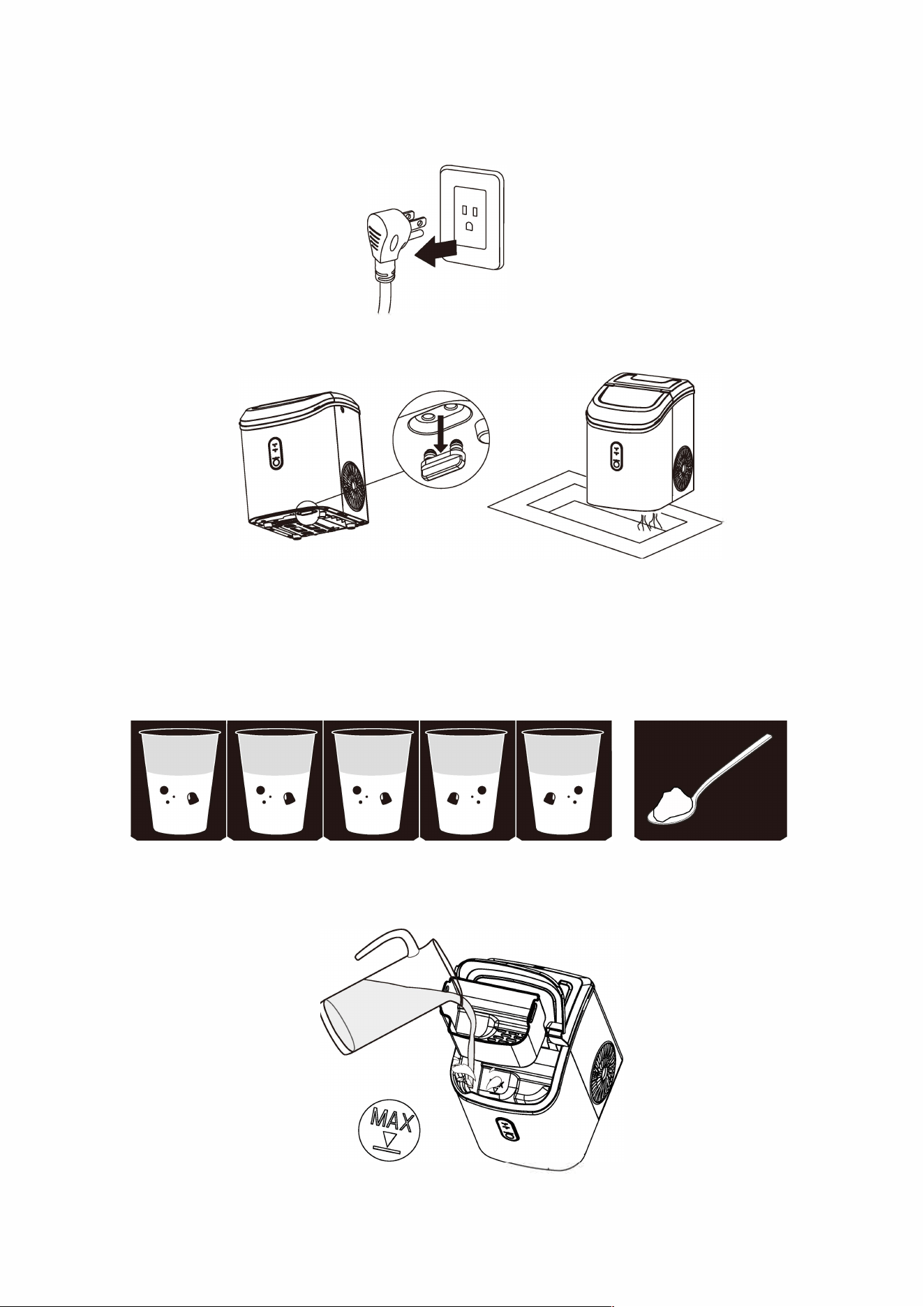 MAX