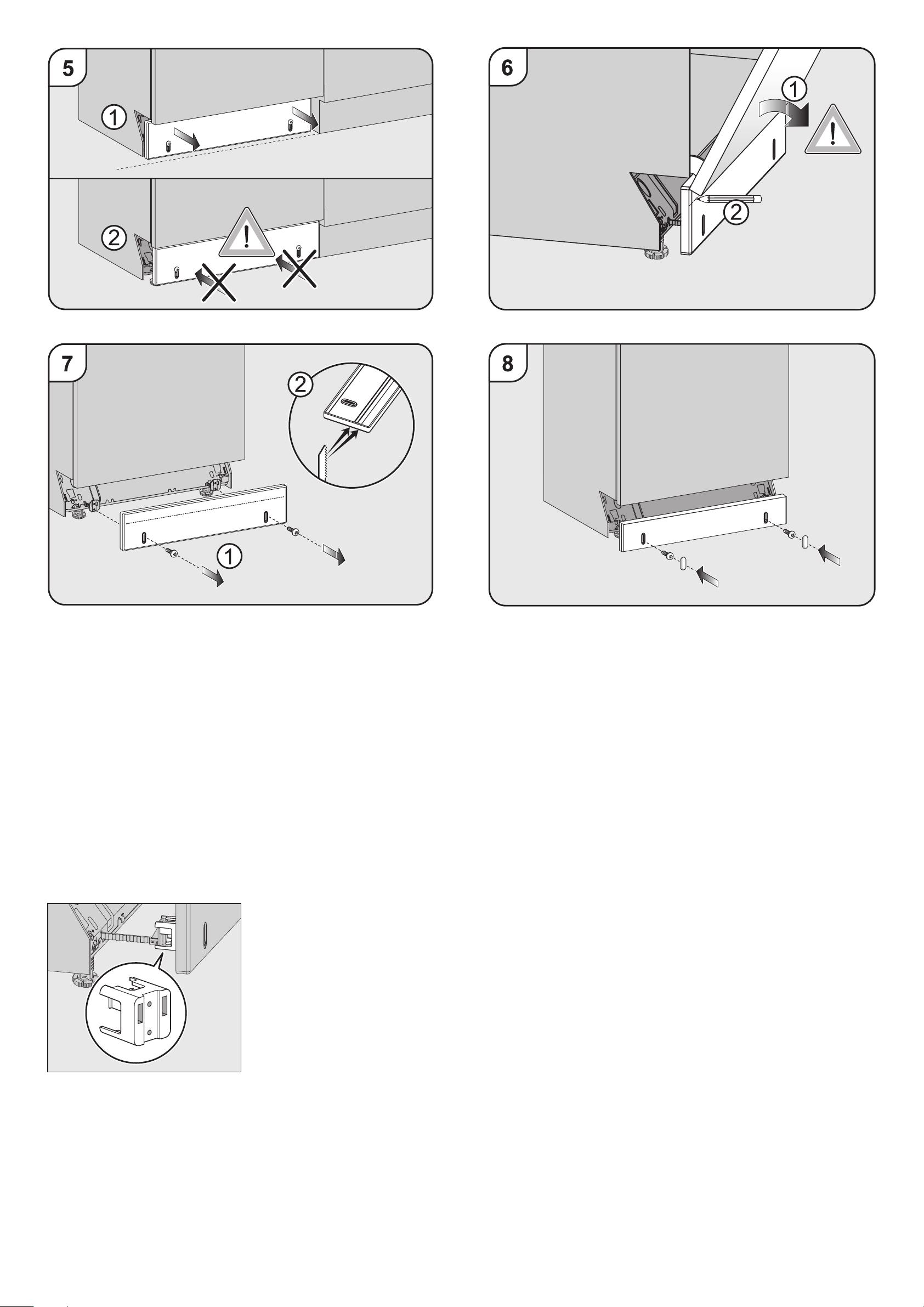 5
①
②
!

6
①
!
②

7
②
①

8