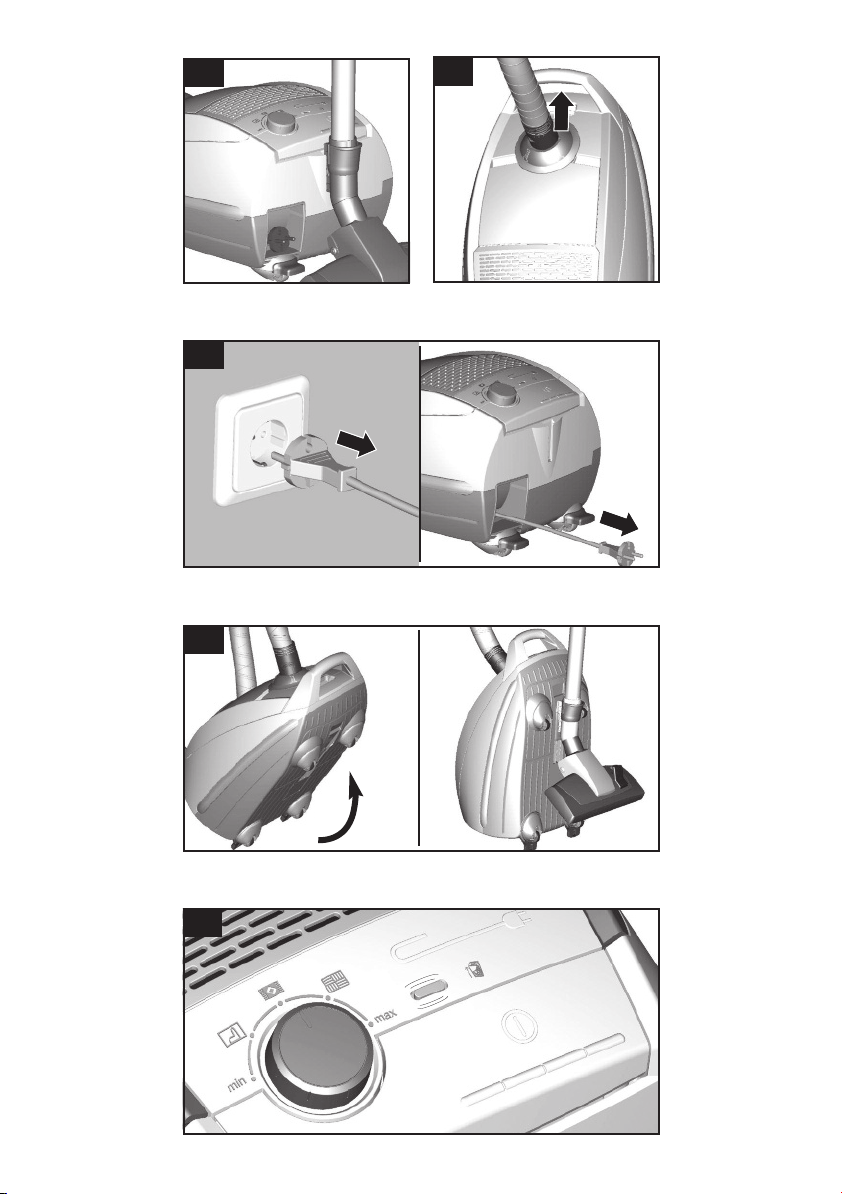 min
max