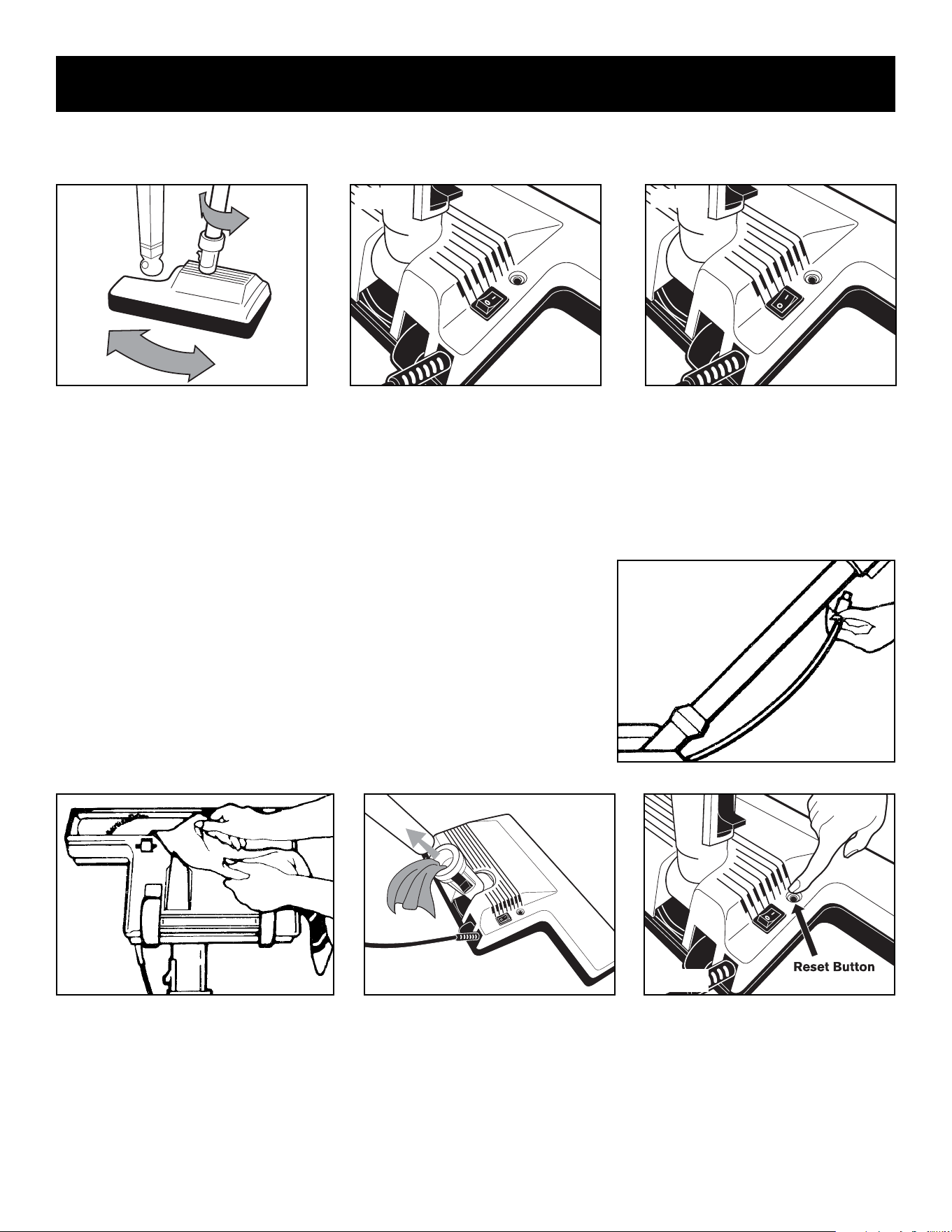 Reset Button