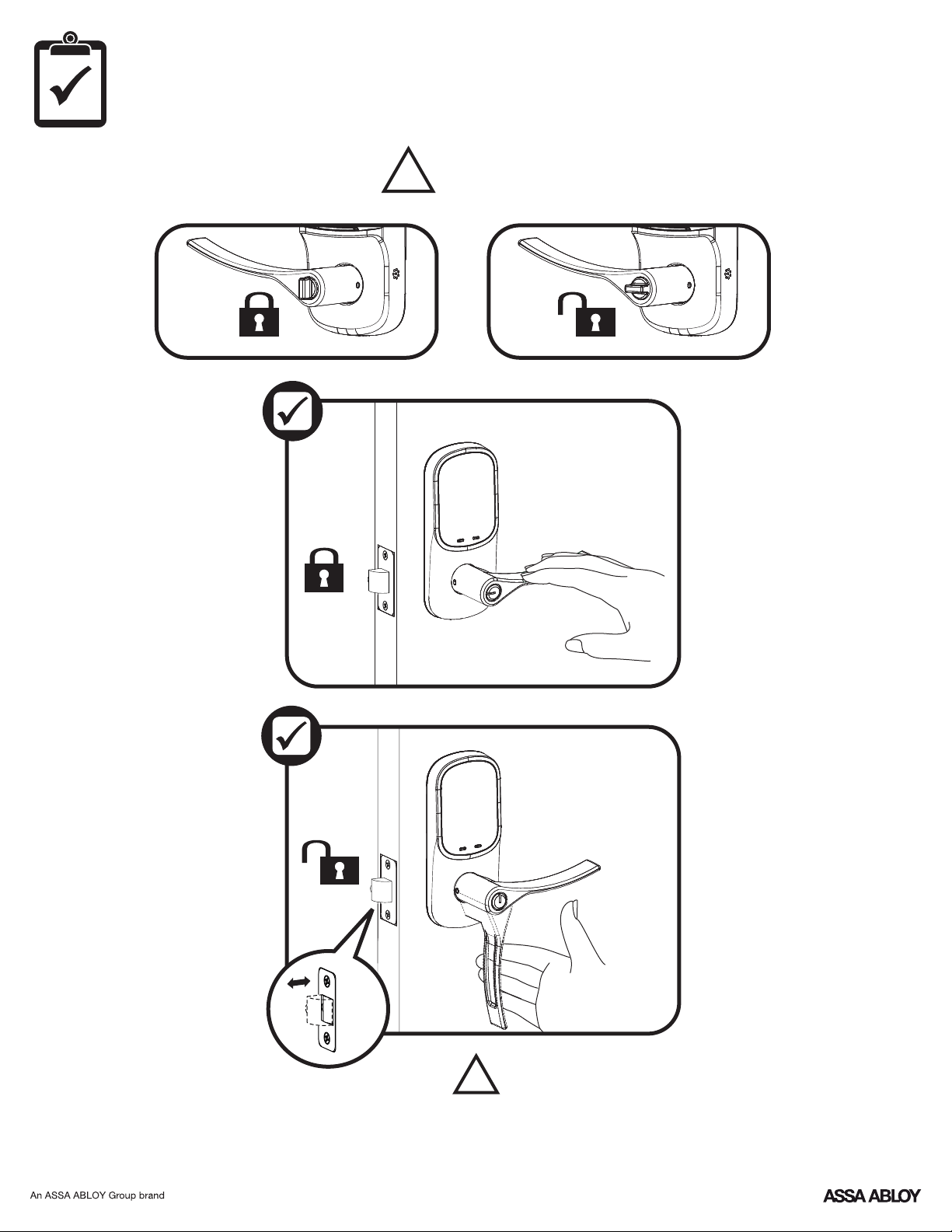 An ASSA ABLOY Group brand

ASSA ABLOY