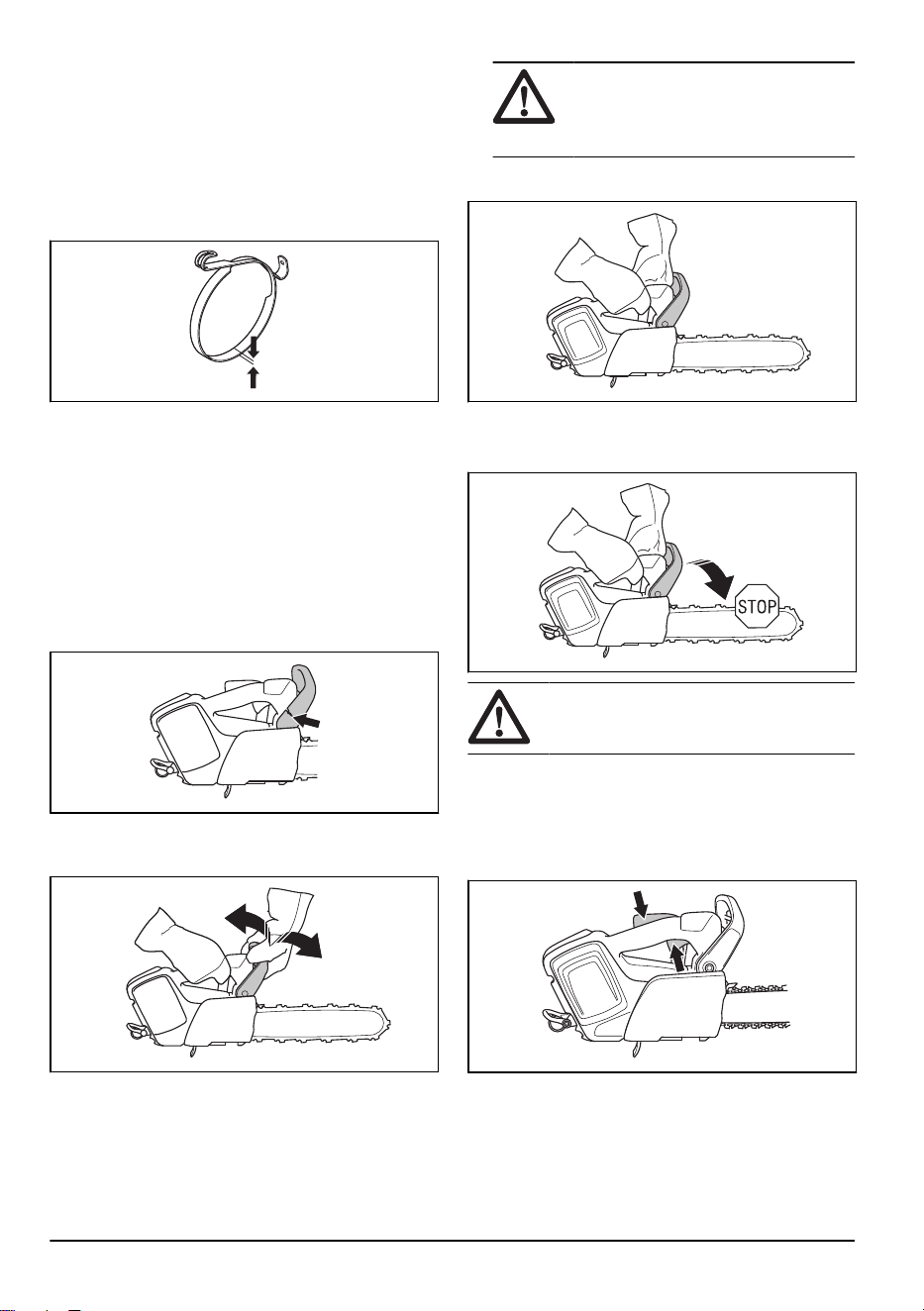 STOP