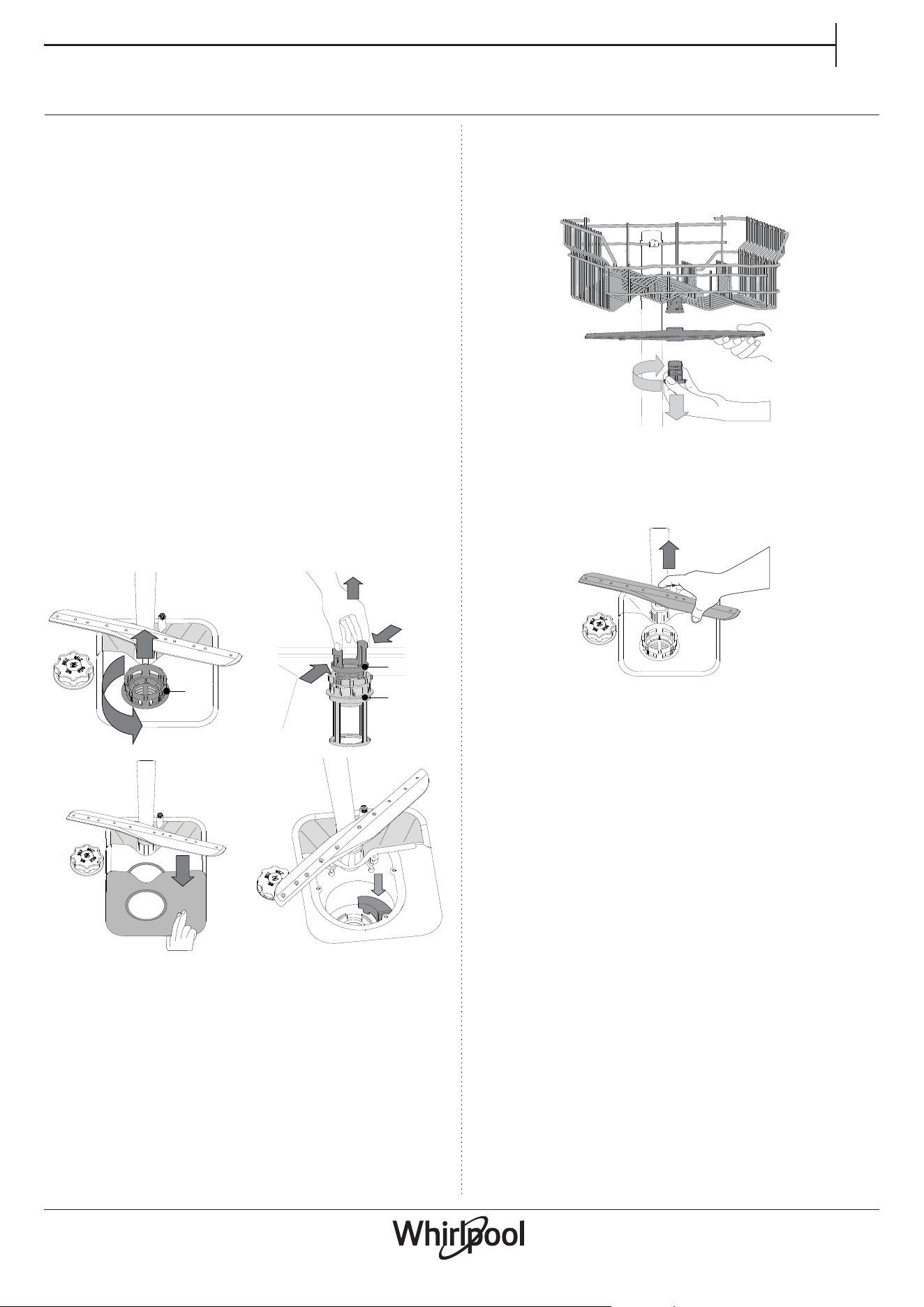 Whirlpool