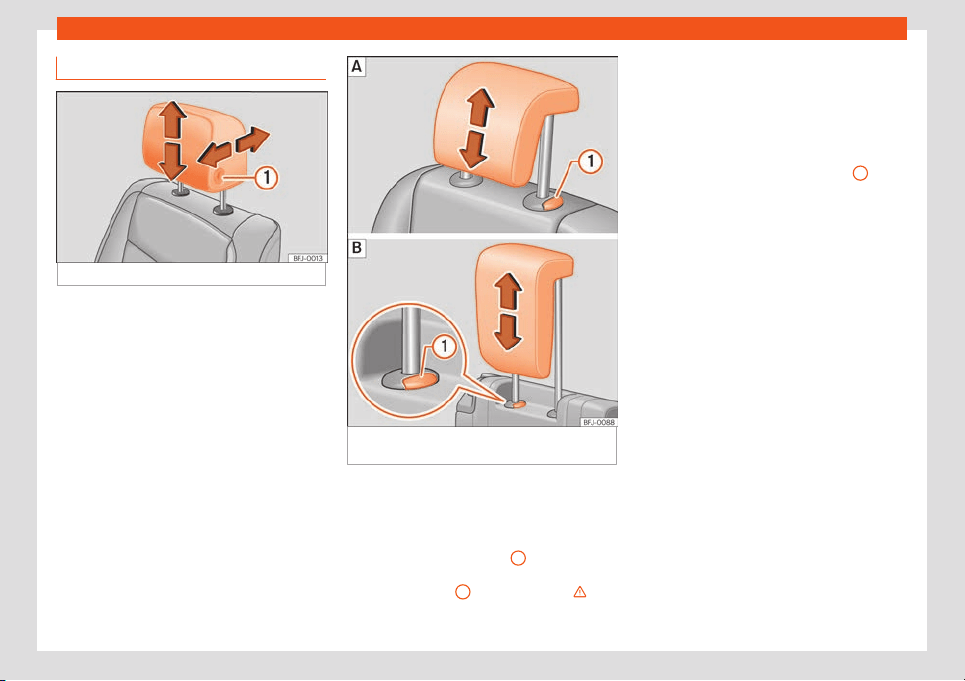 1

BFJ-0013

A

1

B

1

BFJ-0088