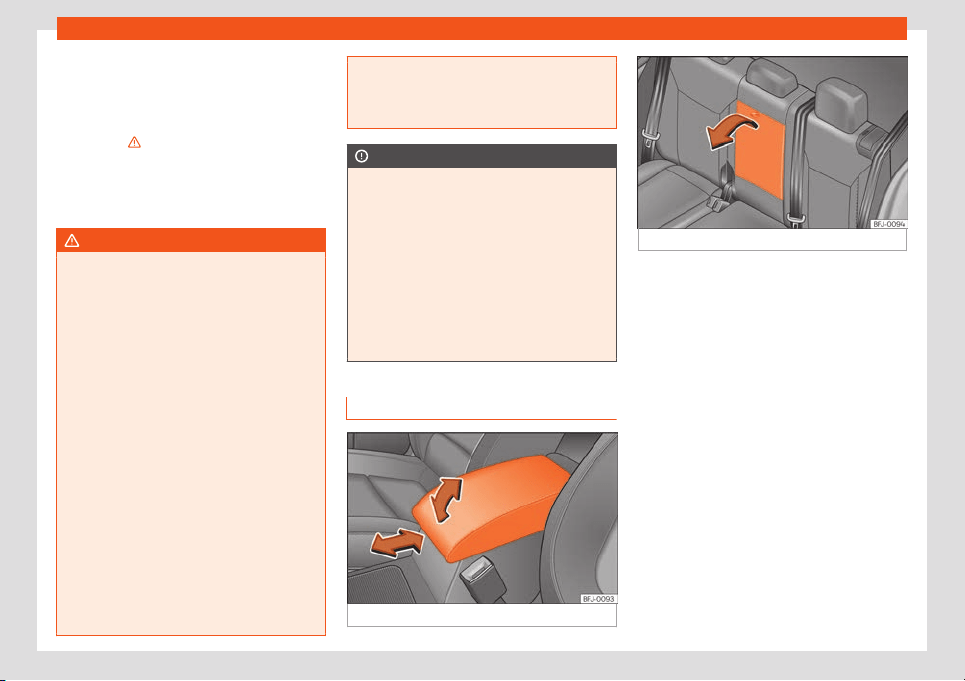 BFJ-0093

BFJ-0094