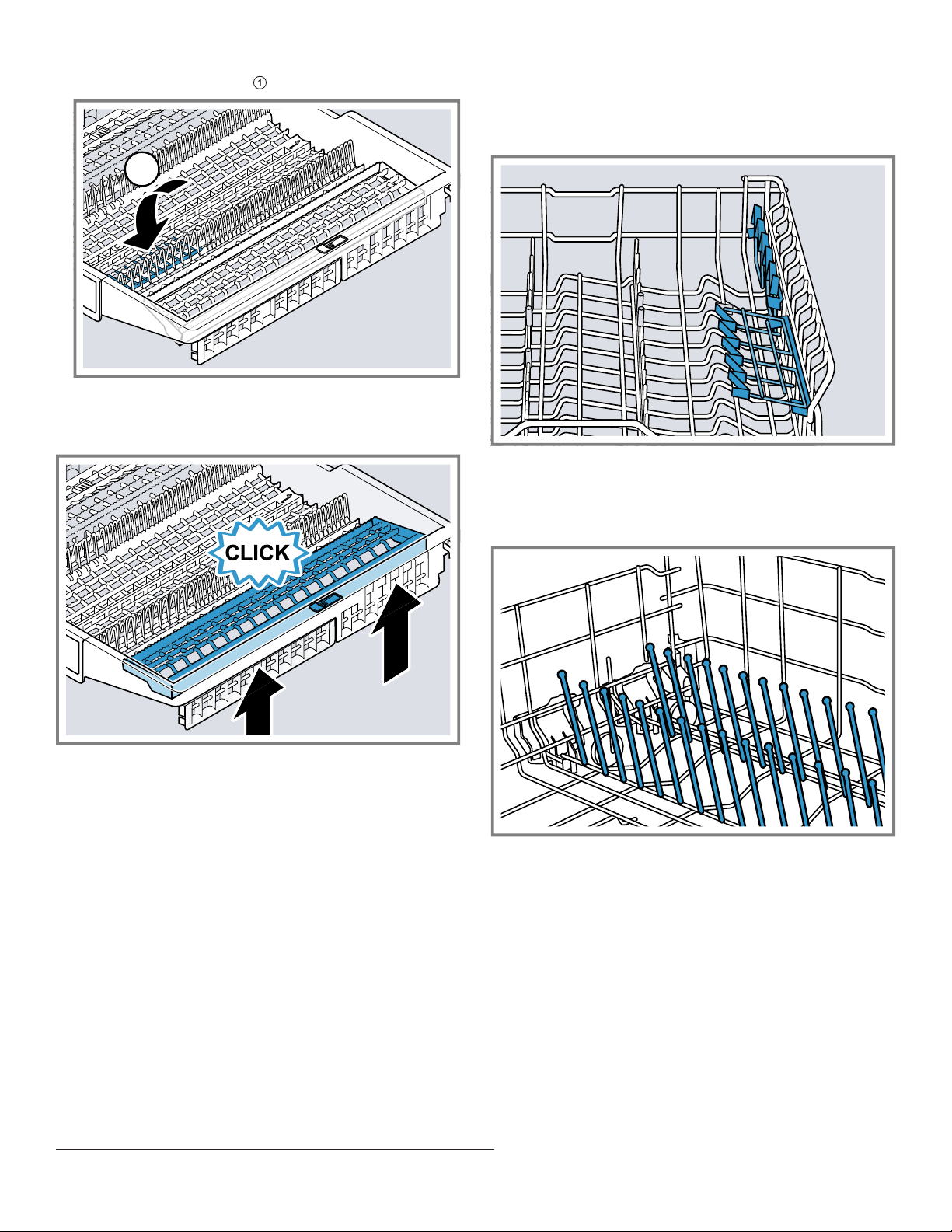 ①

CLICK