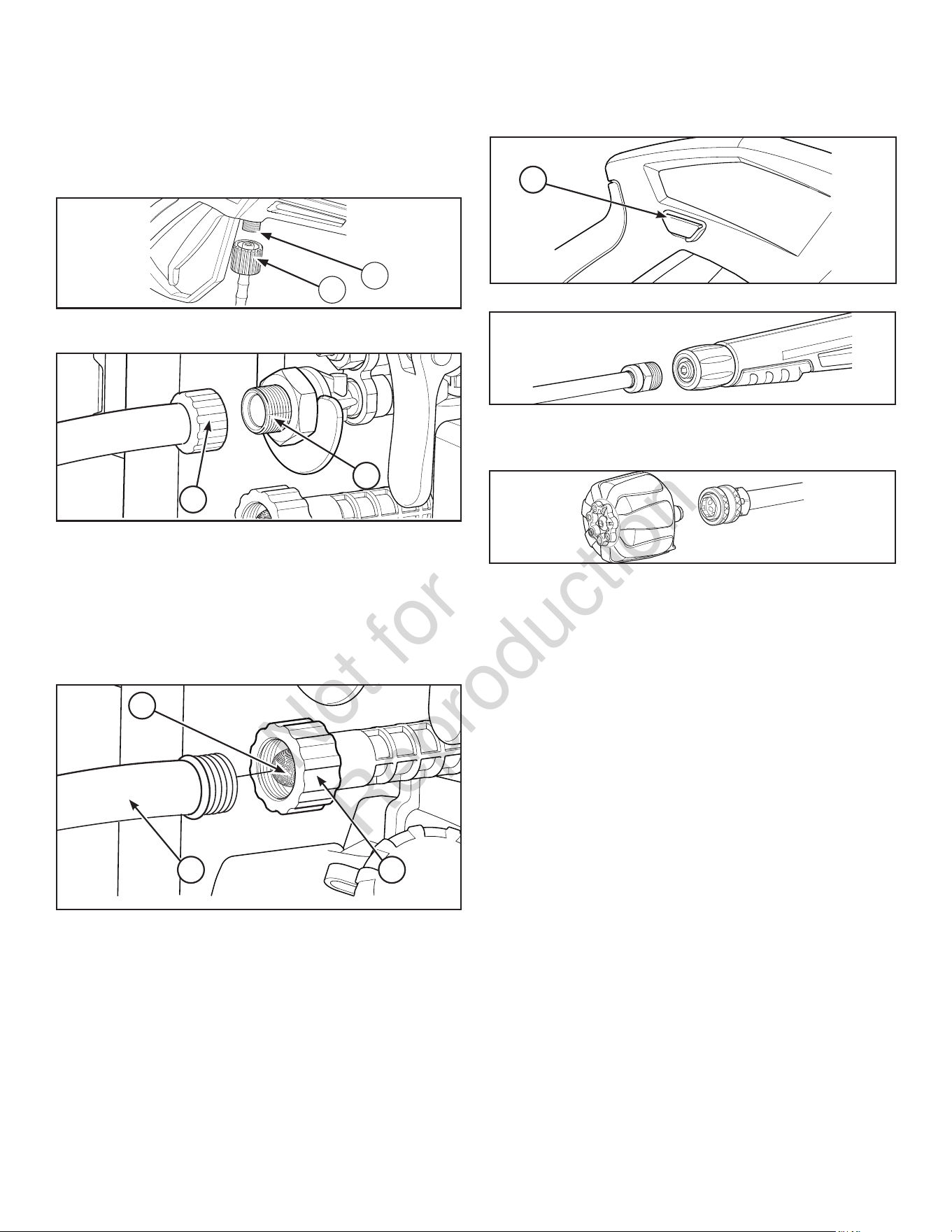 Not for Reproduction