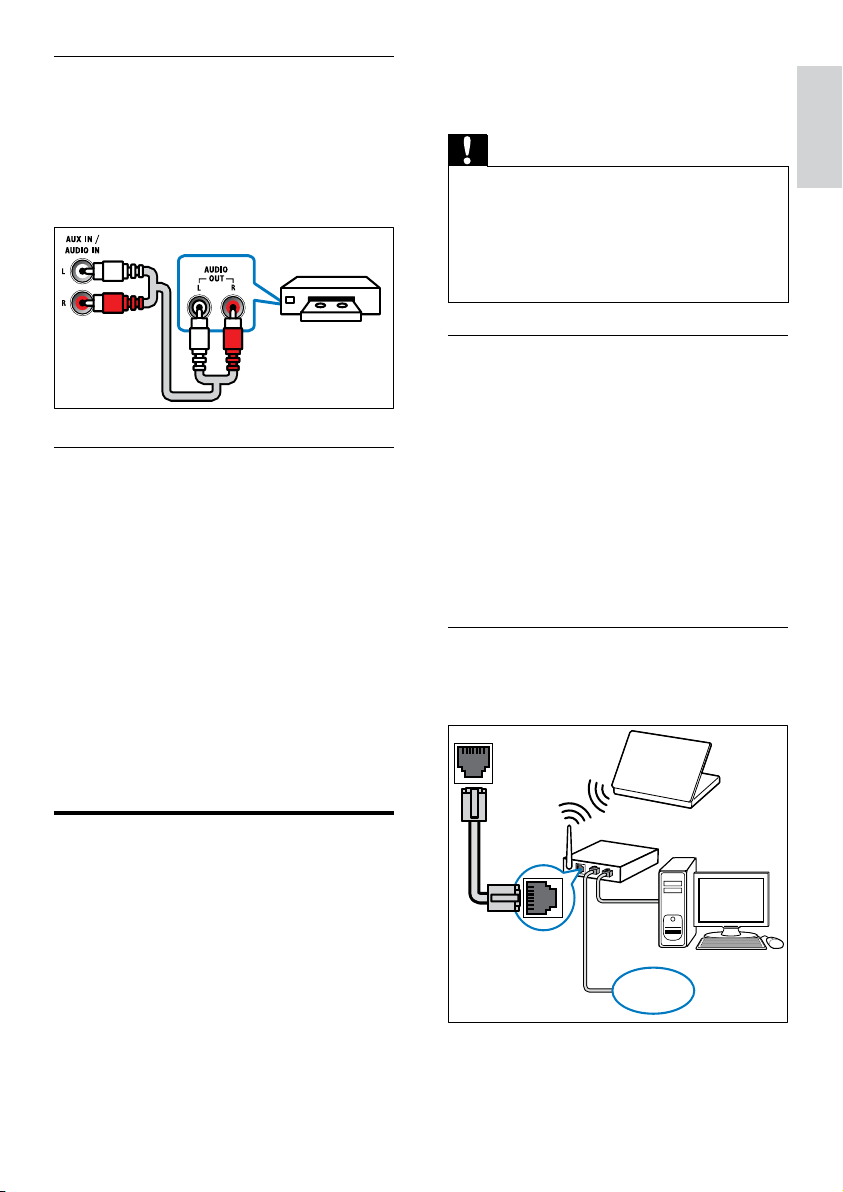 AUX IN / AUDIO IN

L

R

AUDIO OUT

L R