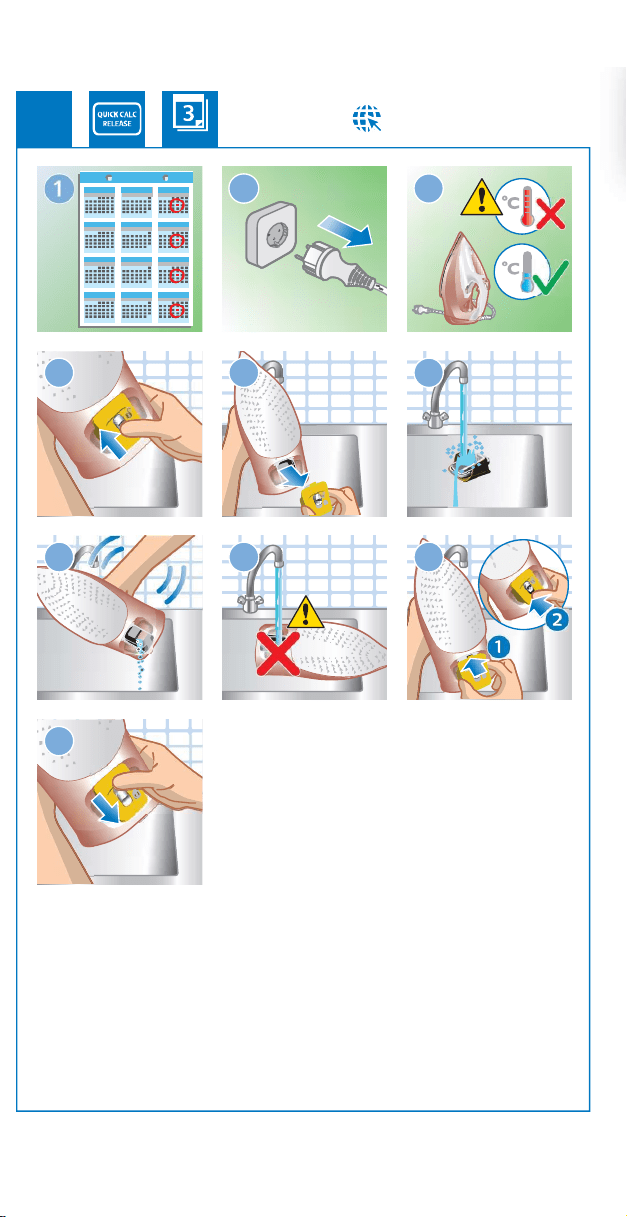 QUICK CALC RELEASE

3

1

°C

°C

1

2