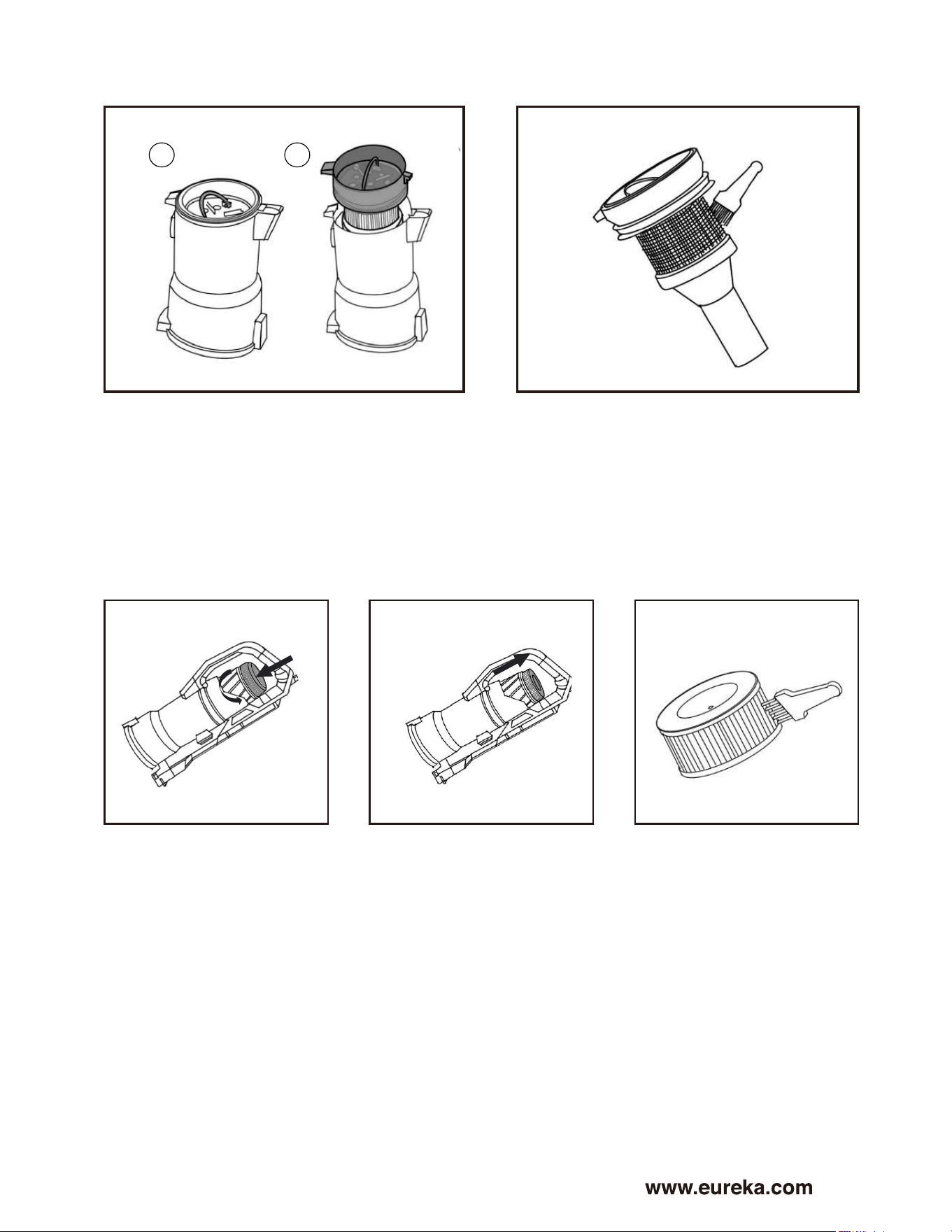 www.eureka.com