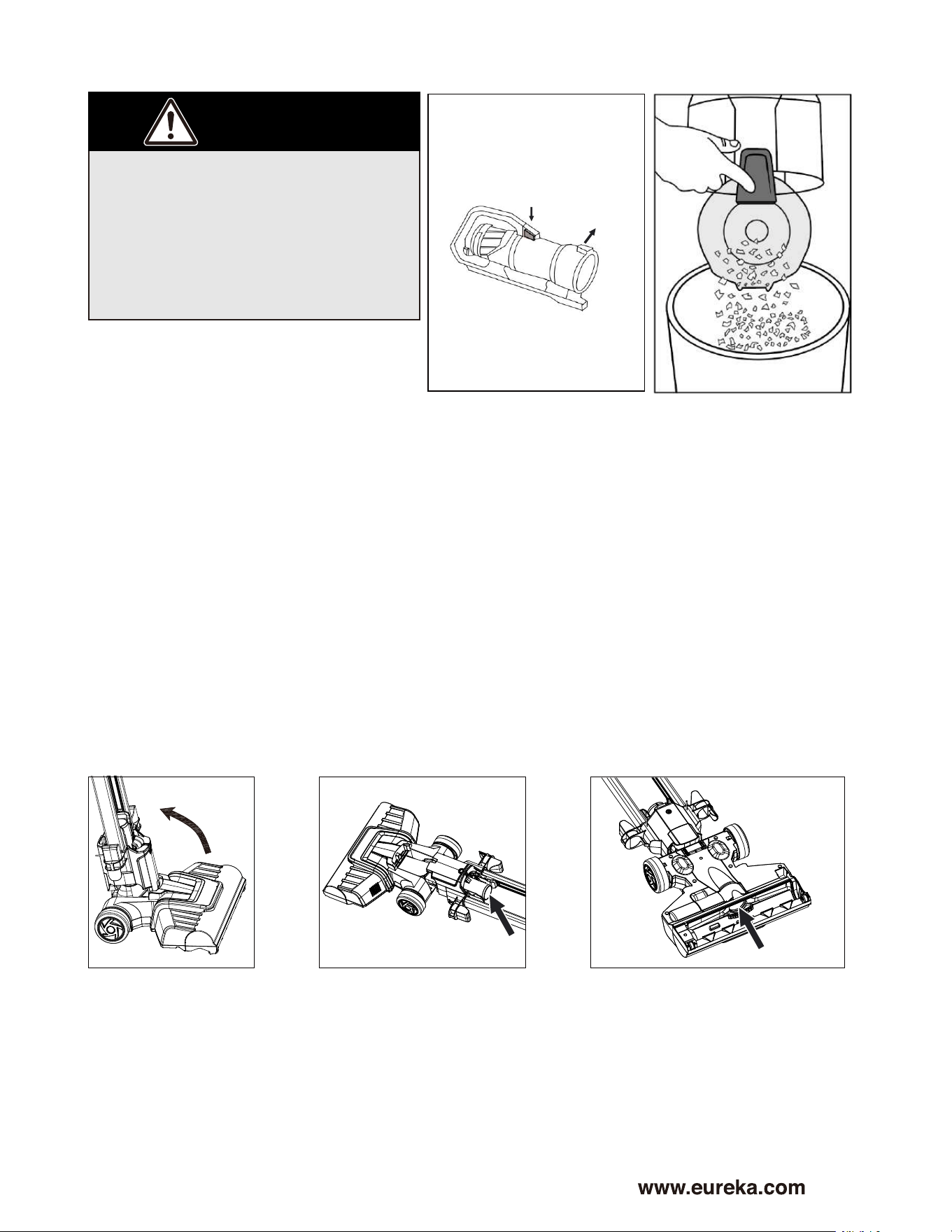 www.eureka.com