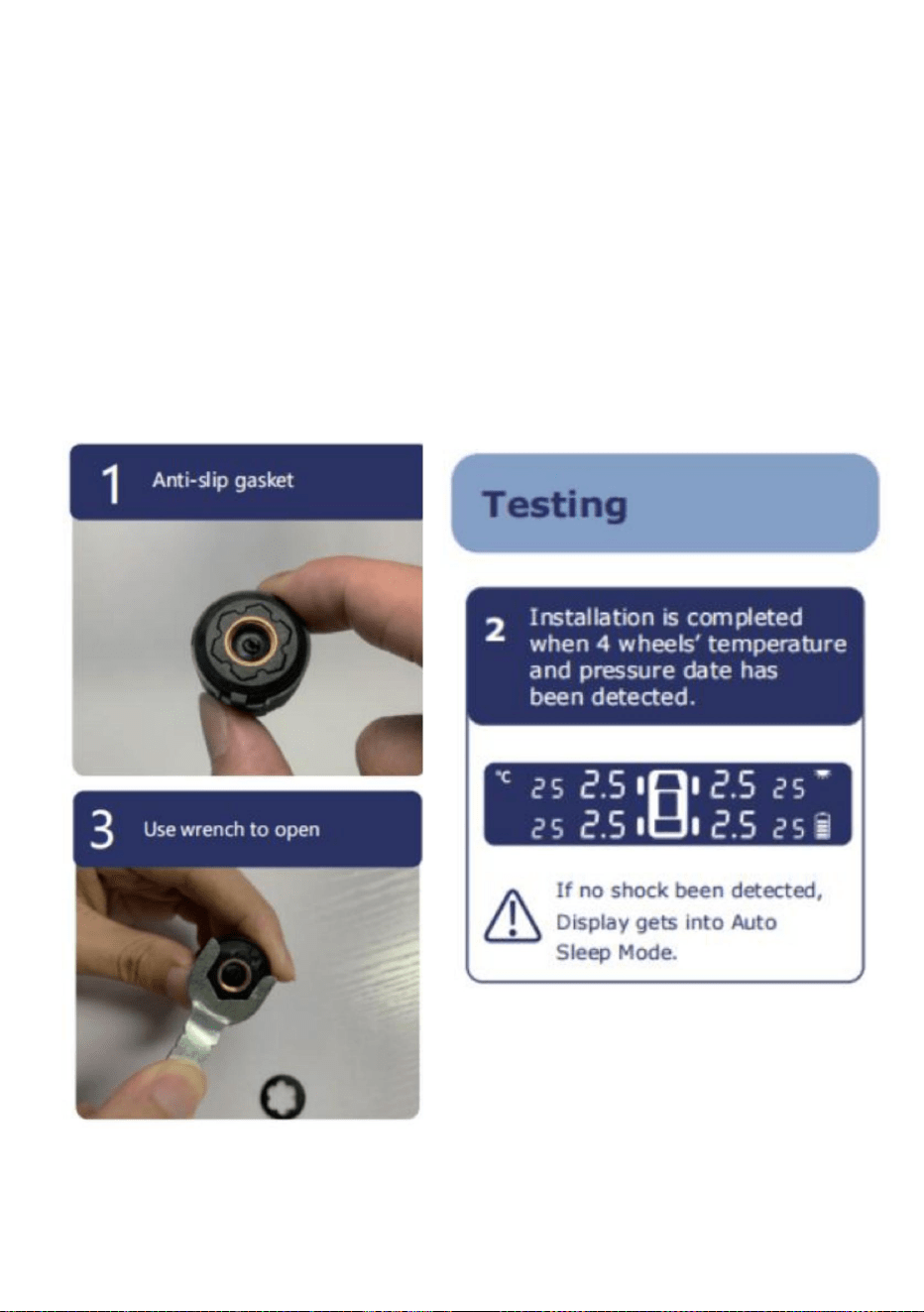 1 Anti-slip gasket

3 Use wrench to open

Testing

2 Installation is completed when 4 wheels' temperature and pressure date has been detected.

°C 25 2.5 2.5 25
25 2.5 2.5 25

If no shock been detected, Display gets into Auto Sleep Mode.