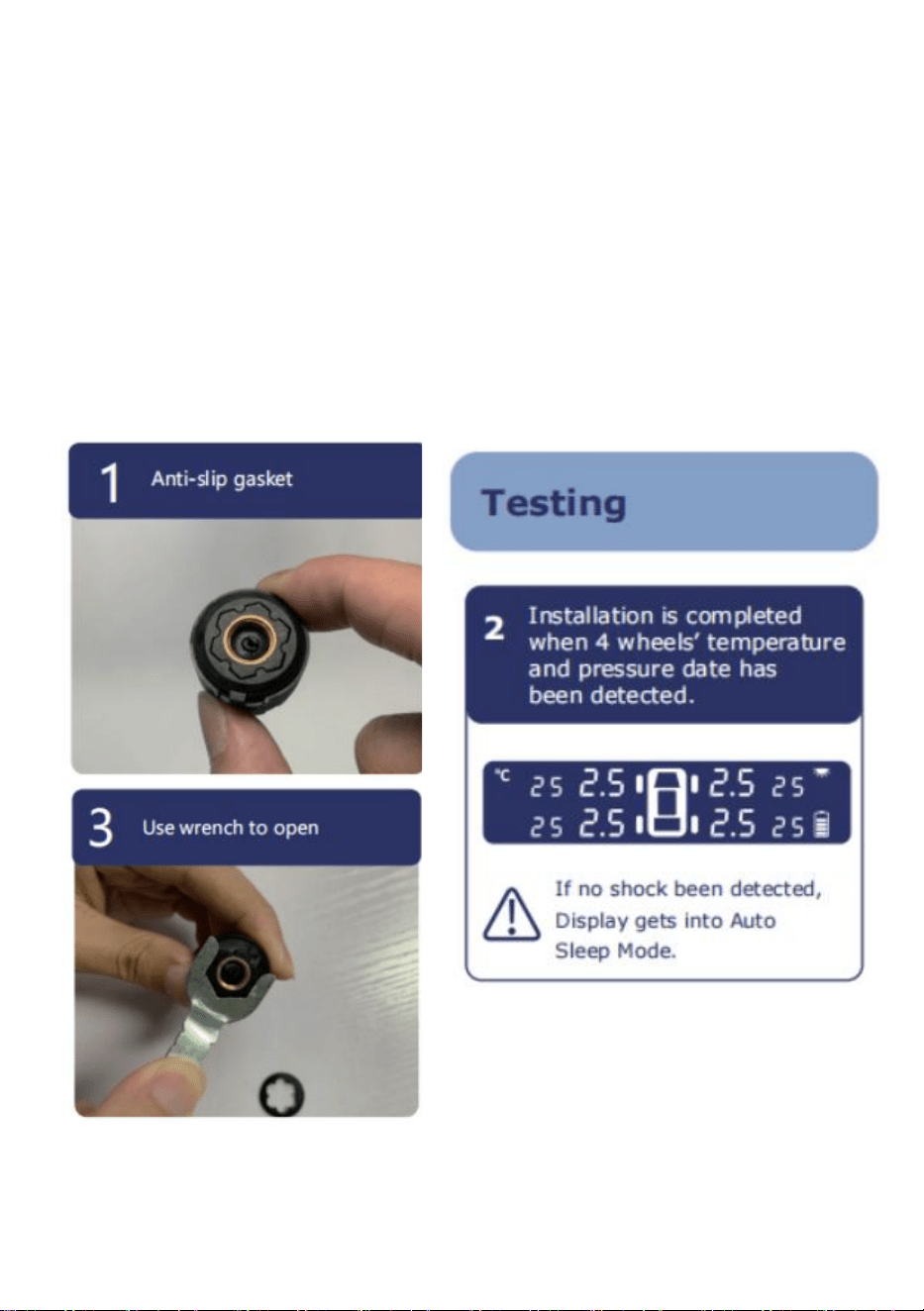 1 Anti-slip gasket

3 Use wrench to open

Testing

2 Installation is completed when 4 wheels' temperature and pressure date has been detected.

°C 25 2.5 2.5 25
25 2.5 2.5 25

If no shock been detected, Display gets into Auto Sleep Mode.