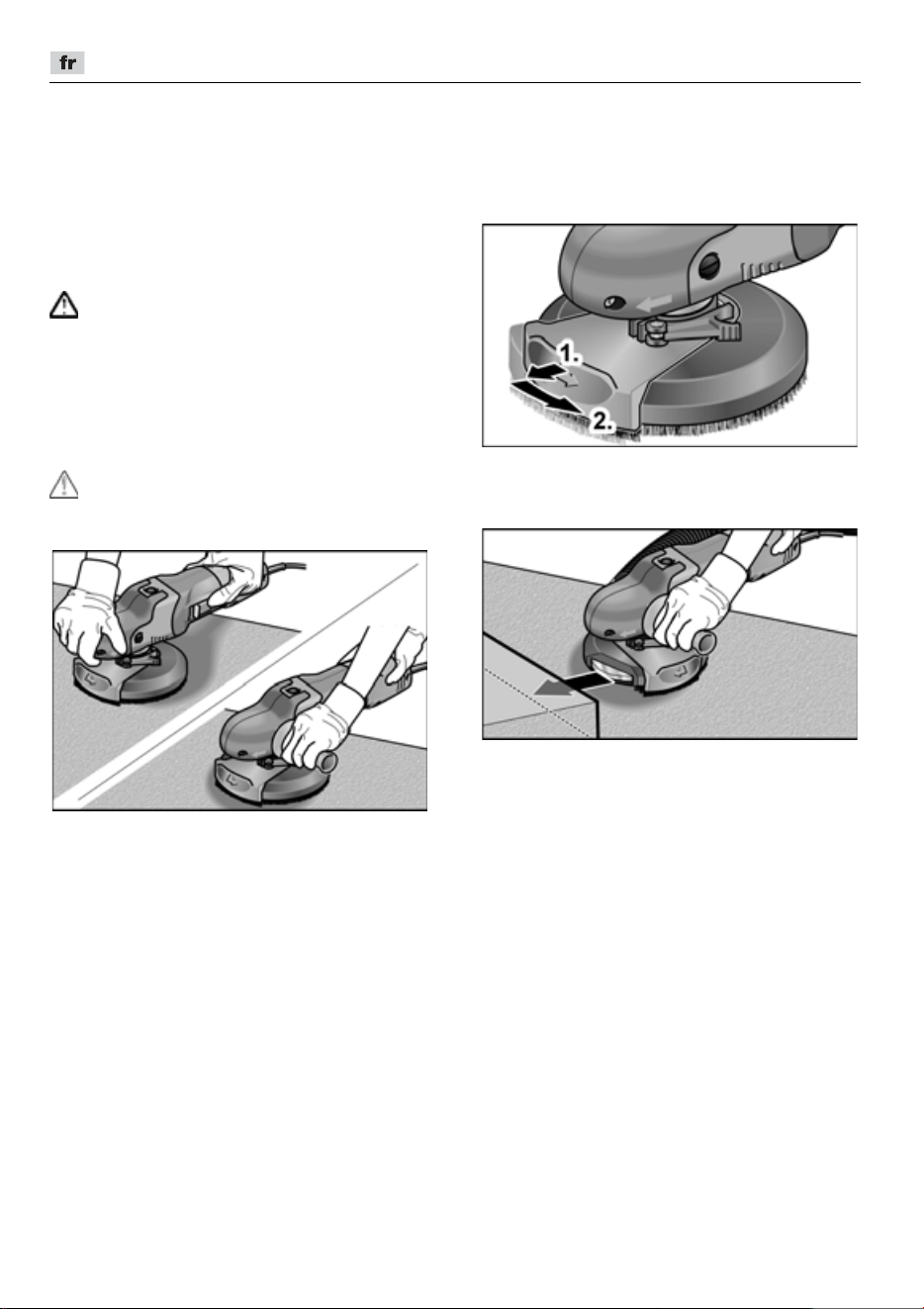 fr

1.

2.