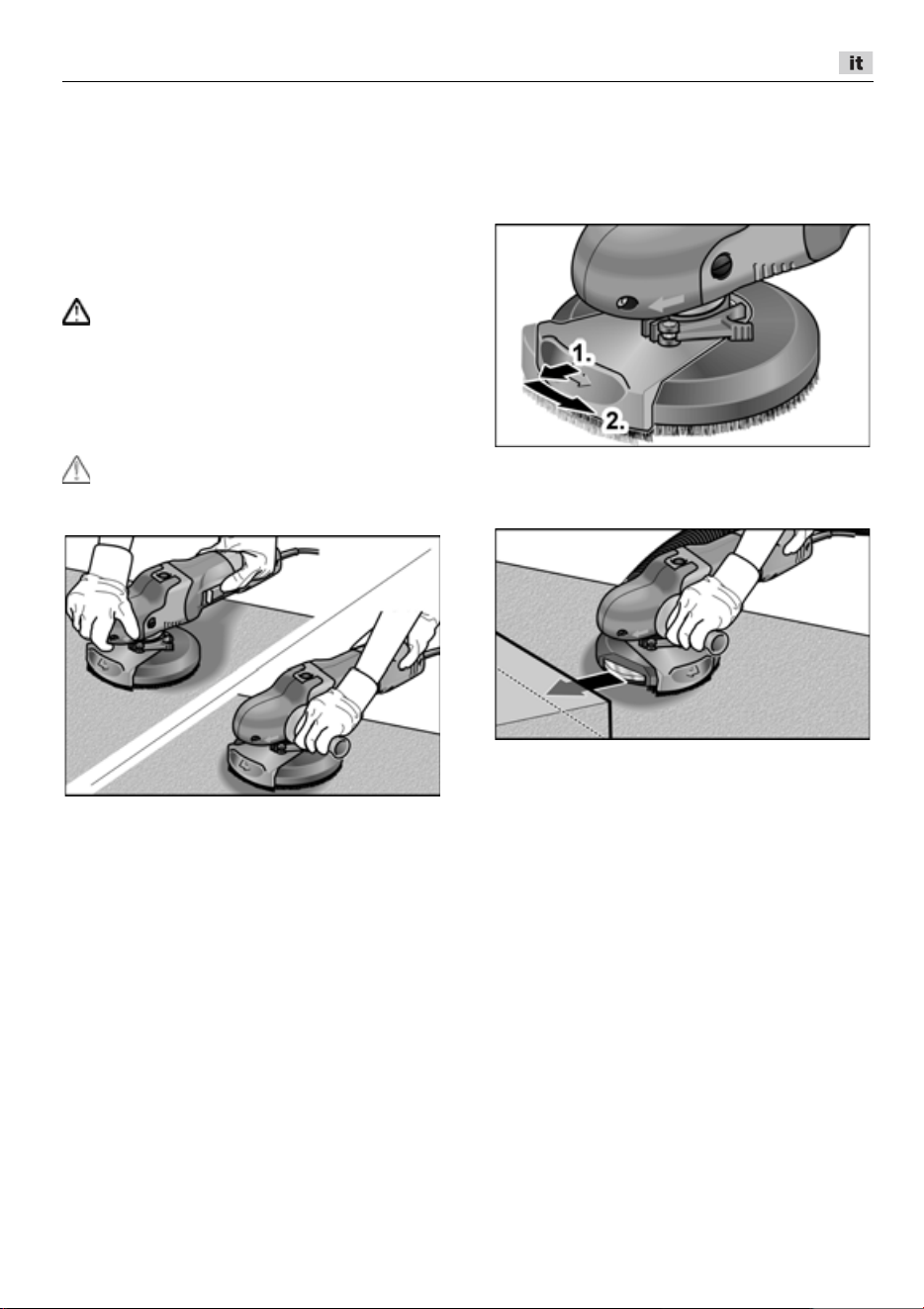 it

1.

2.